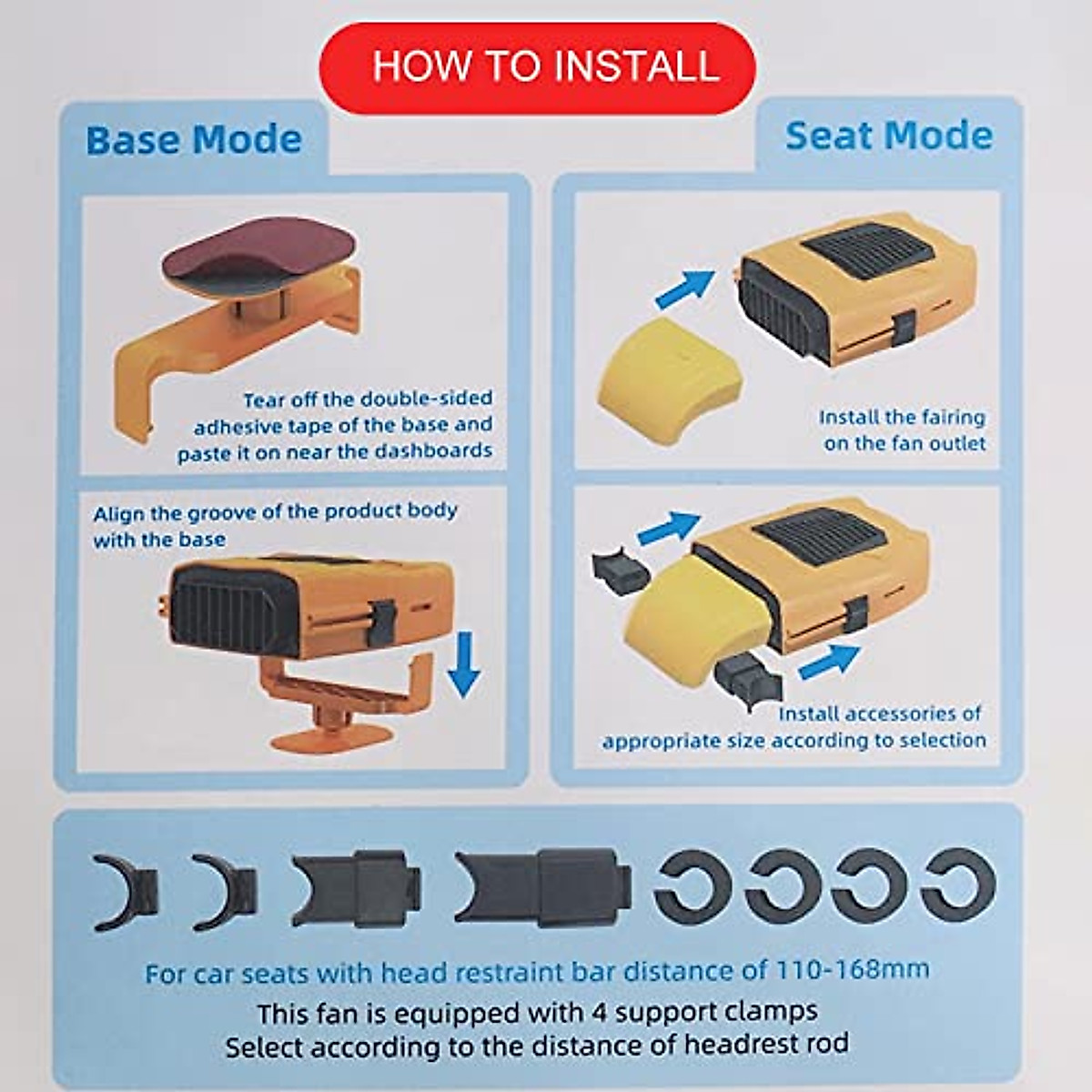 HOW TO INSTALL

Base Mode

Tear off the double-sided adhesive tape of the base and paste it on near the dashboards

Align the groove of the product body with the base

Seat Mode

Install the fairing on the fan outlet

Install accessories of appropriate size according to selection

For car seats with head restraint bar distance of 110-168mm

This fan is equipped with 4 support clamps
Select according to the distance of headrest rod