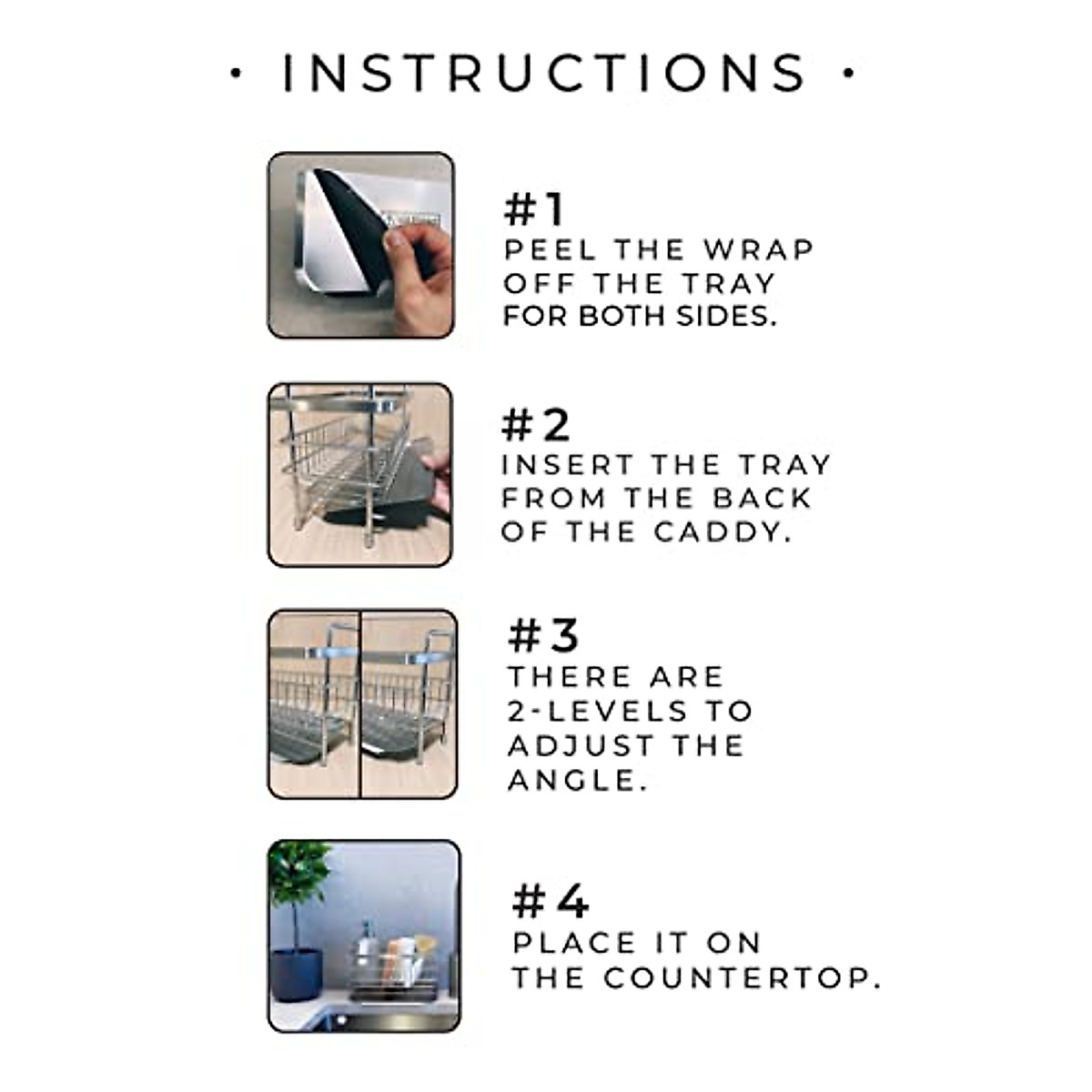 · INSTRUCTIONS ·

#1
PEEL THE WRAP OFF THE TRAY FOR BOTH SIDES.

#2
INSERT THE TRAY FROM THE BACK OF THE CADDY.

#3
THERE ARE 2-LEVELS TO ADJUST THE ANGLE.

#4
PLACE IT ON THE COUNTERTOP.