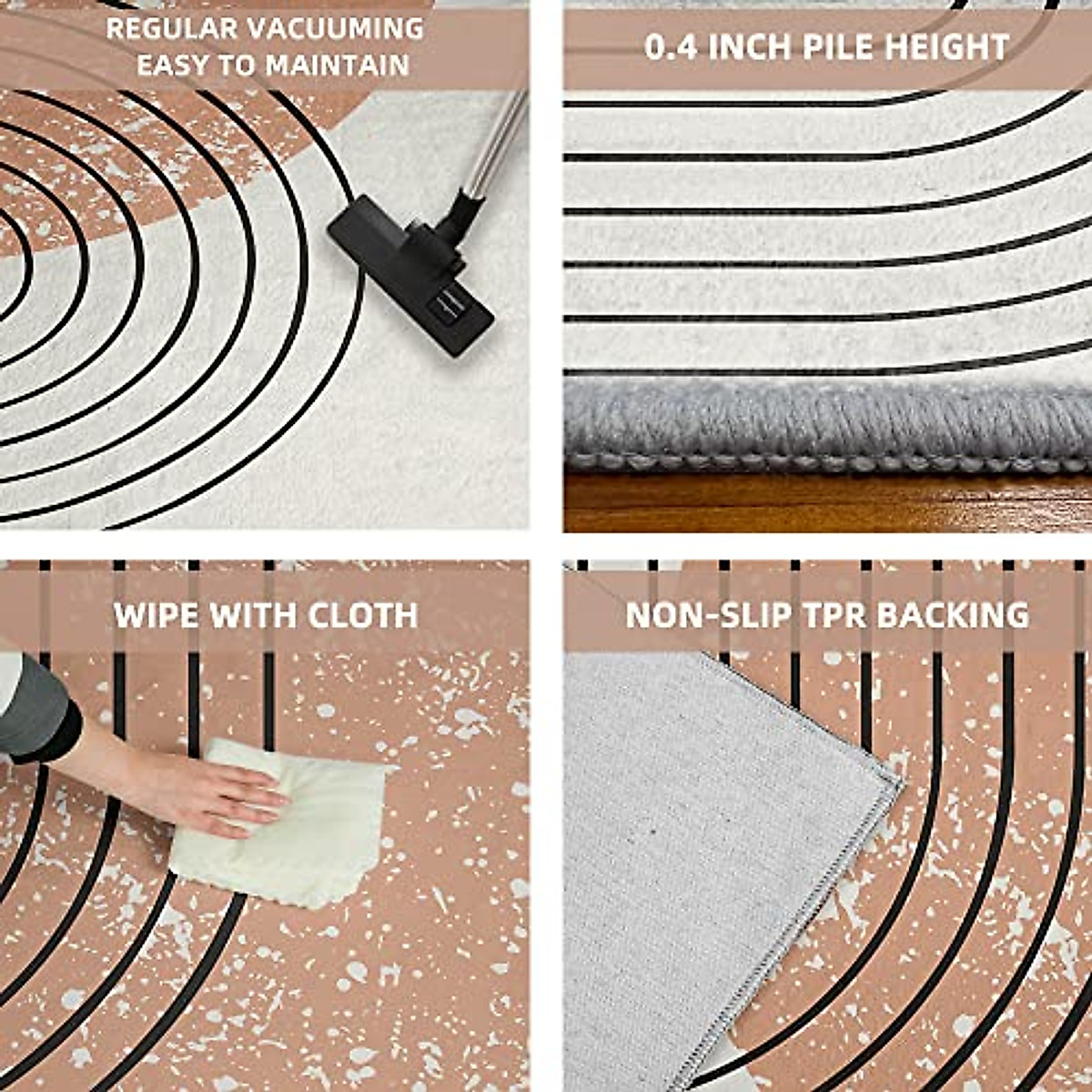 REGULAR VACUUMING
EASY TO MAINTAIN

0.4 INCH PILE HEIGHT

WIPE WITH CLOTH

NON-SLIP TPR BACKING