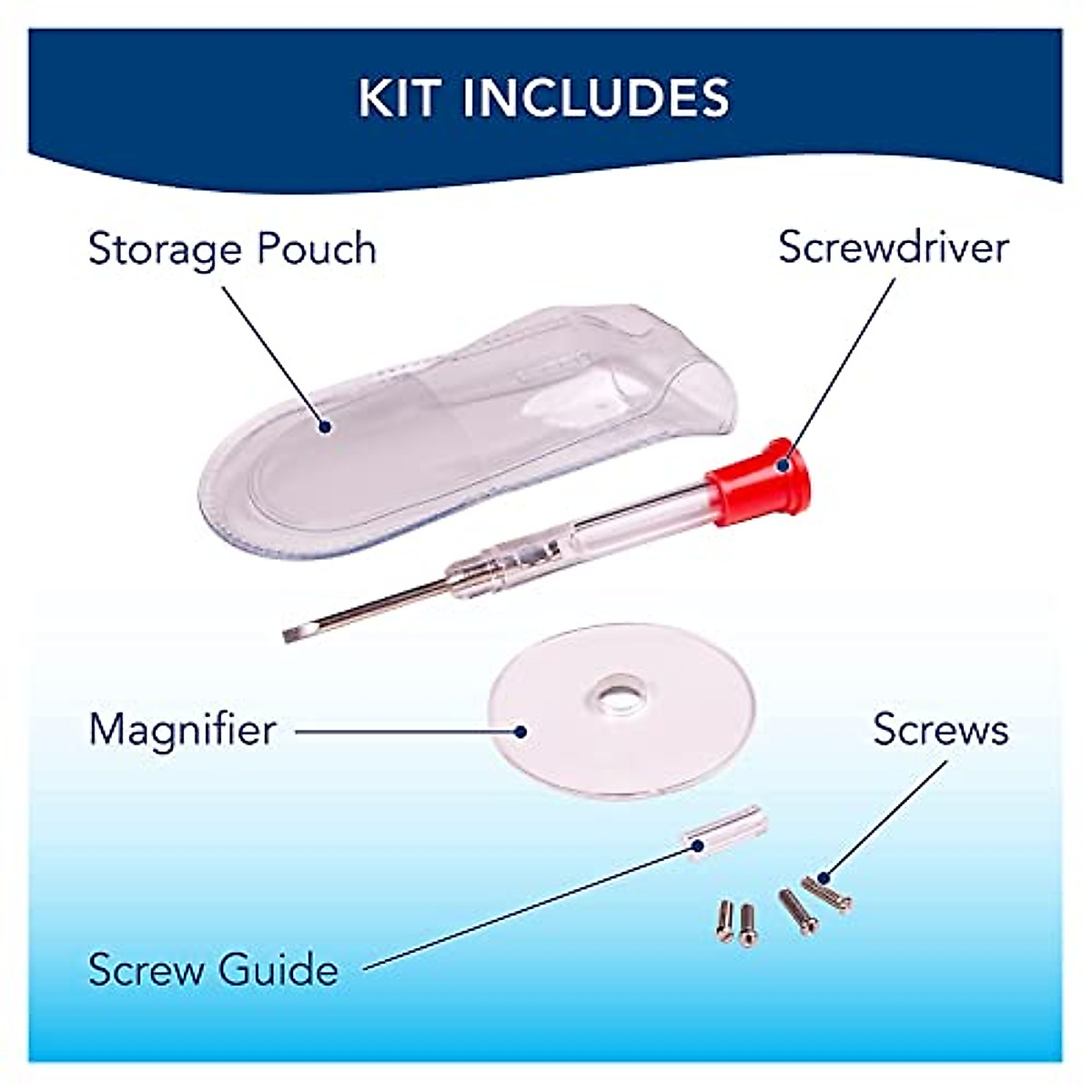 KIT INCLUDES

Storage Pouch

Screwdriver

Magnifier

Screws

Screw Guide