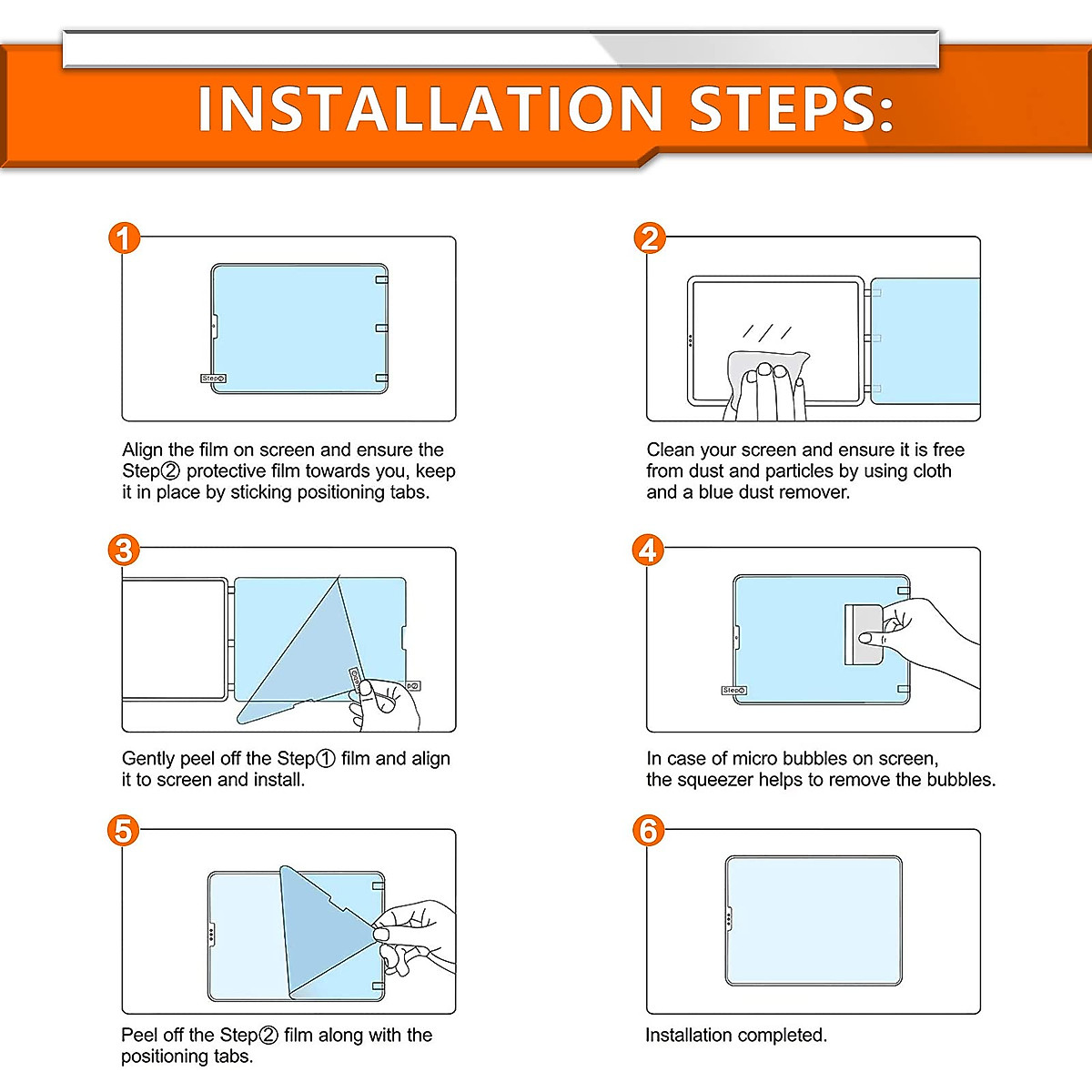 INSTALLATION STEPS:

1

Step②

Align the film on screen and ensure the Step② protective film towards you, keep it in place by sticking positioning tabs.

2

Clean your screen and ensure it is free from dust and particles by using cloth and a blue dust remover.

3

Step①

Gently peel off the Step① film and align it to screen and install.

4

Step②

In case of micro bubbles on screen, the squeezer helps to remove the bubbles.

5

Peel off the Step② film along with the positioning tabs.

6

Installation completed.