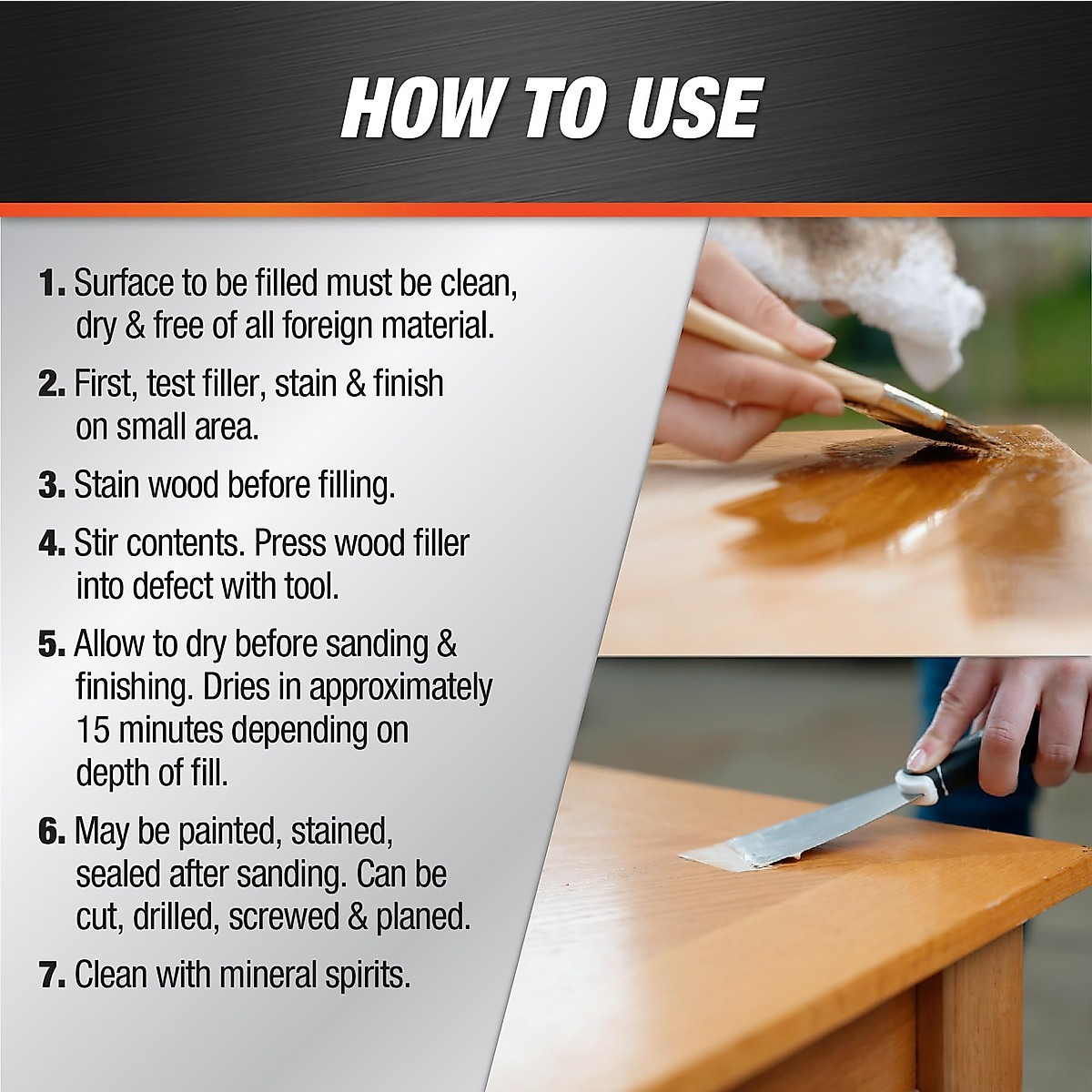 HOW TO USE

1. Surface to be filled must be clean, dry & free of all foreign material.

2. First, test filler, stain & finish on small area.

3. Stain wood before filling.

4. Stir contents. Press wood filler into defect with tool.

5. Allow to dry before sanding & finishing. Dries in approximately 15 minutes depending on depth of fill.

6. May be painted, stained, sealed after sanding. Can be cut, drilled, screwed & planed.

7. Clean with mineral spirits.