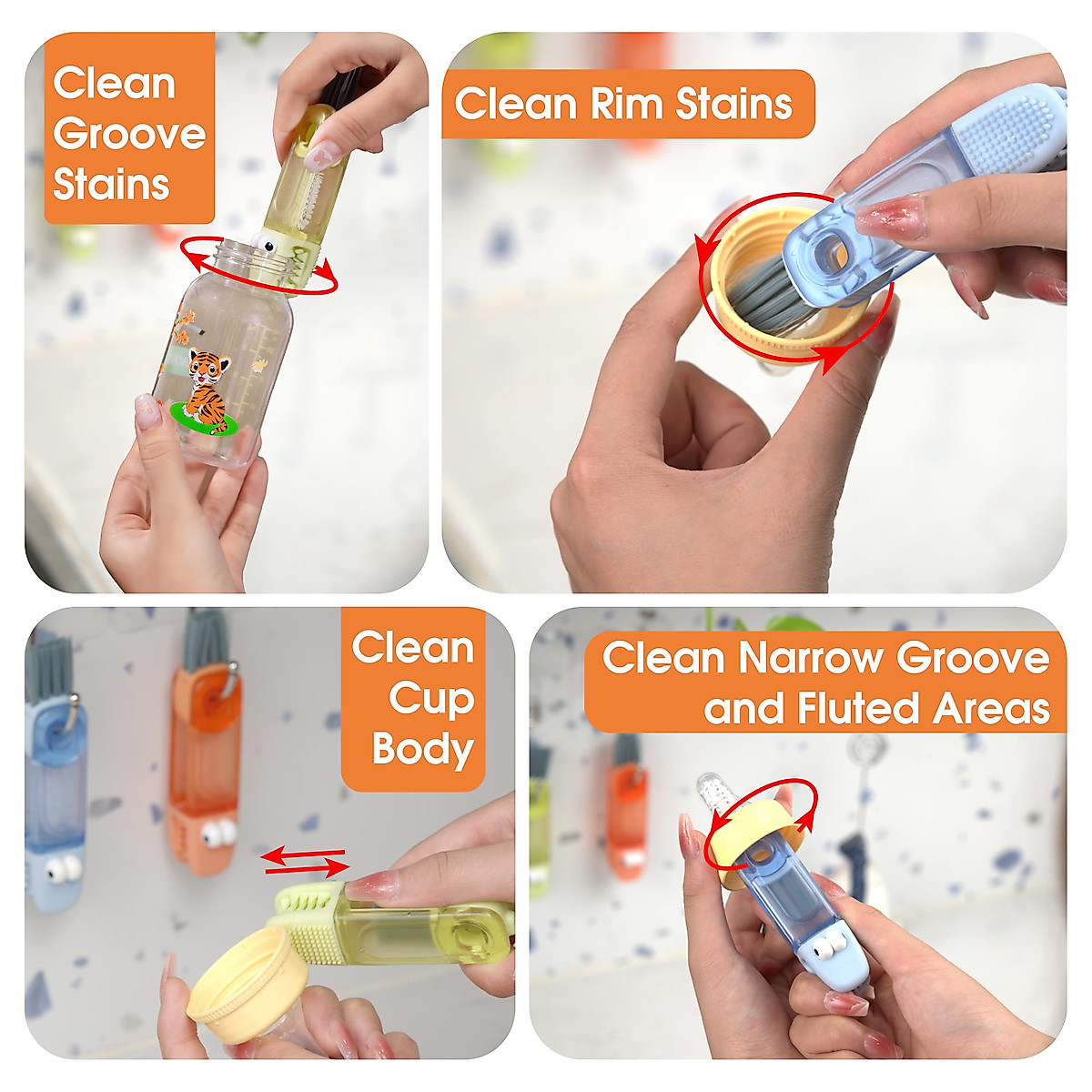 Clean Groove Stains

Clean Rim Stains

Clean Cup Body

Clean Narrow Groove and Fluted Areas