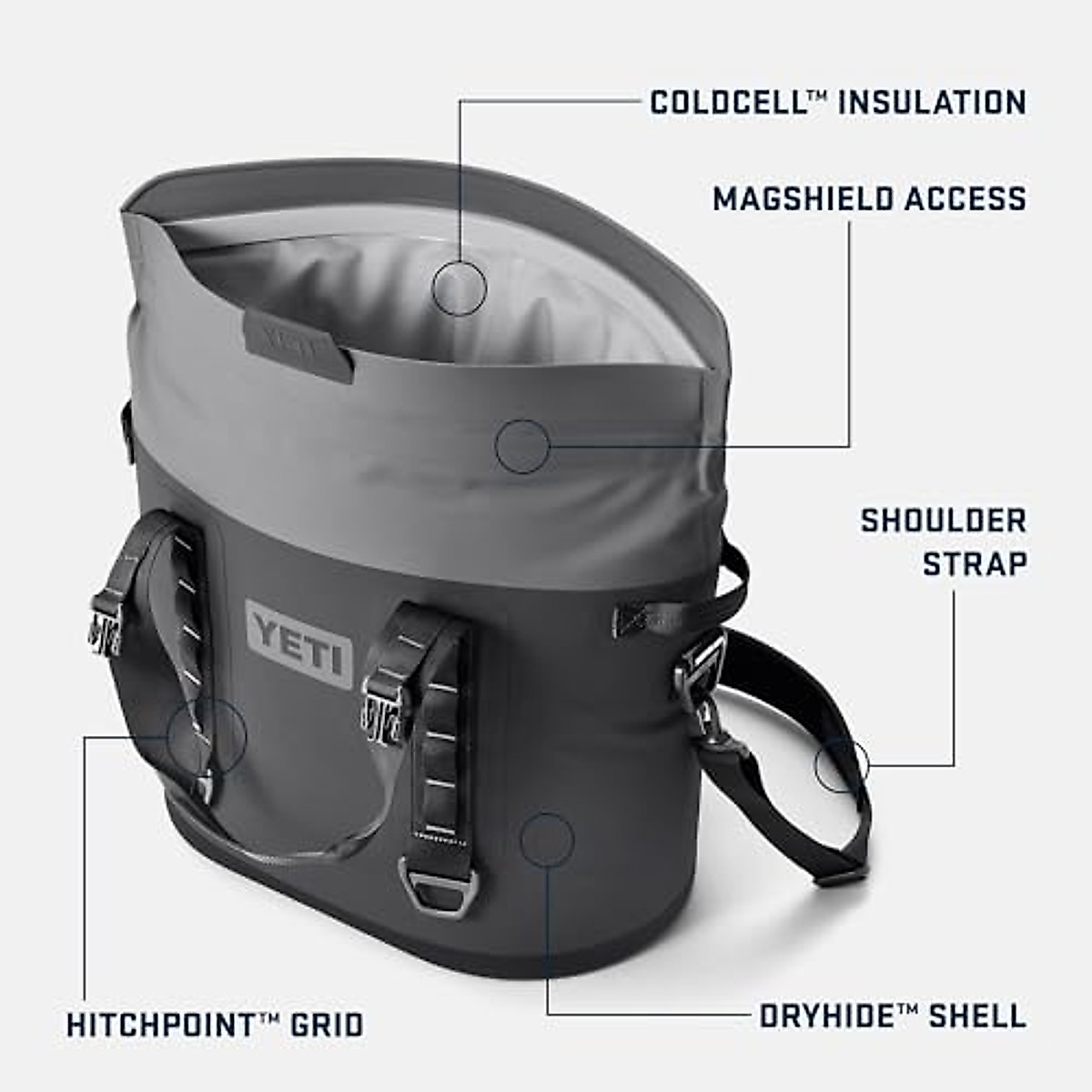 COLDCELL™ INSULATION

MAGSHIELD ACCESS

YETI

SHOULDER STRAP

YETI

HITCHPOINT™ GRID

DRYHIDE™ SHELL