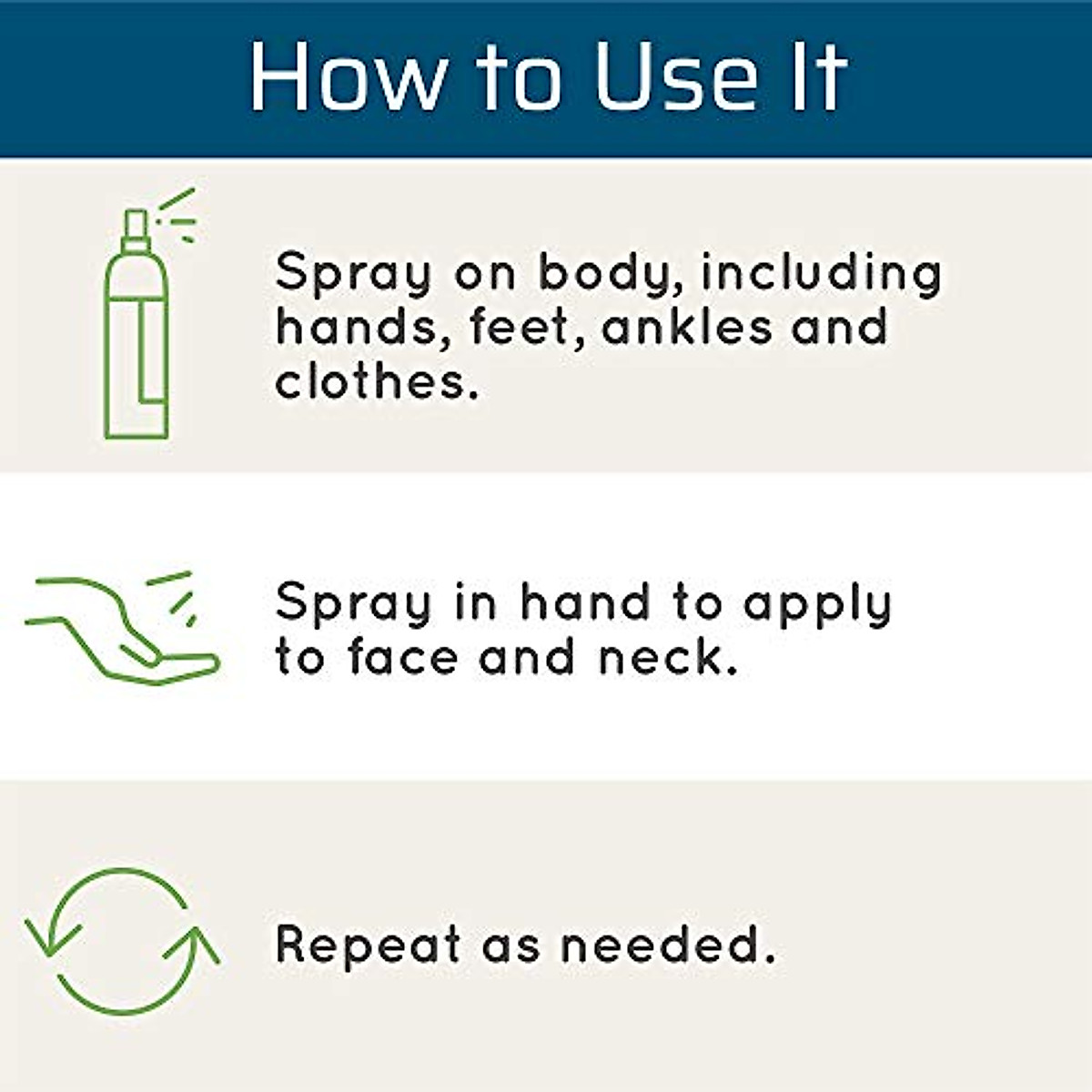 How to Use It

Spray on body, including hands, feet, ankles and clothes.

Spray in hand to apply to face and neck.

Repeat as needed.