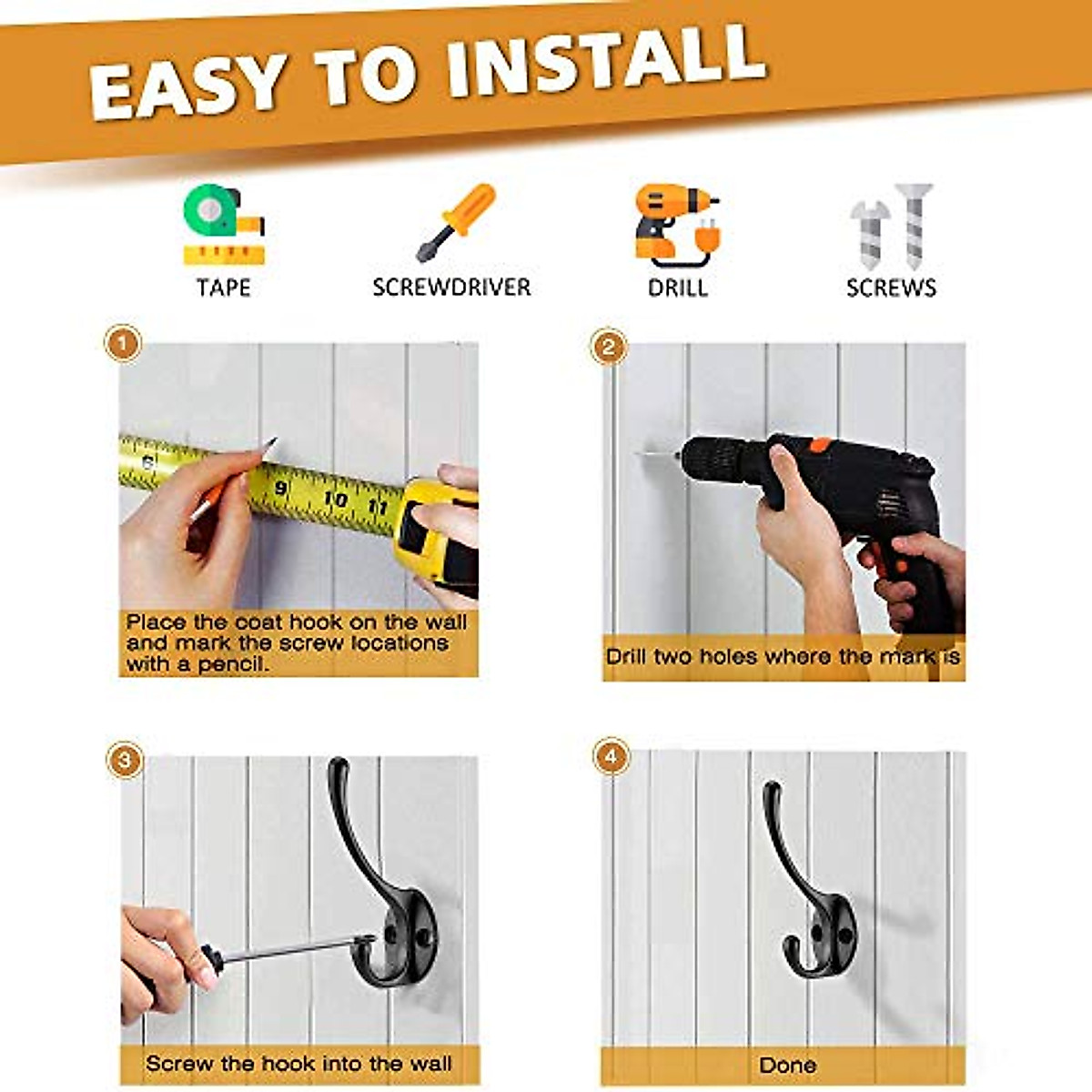 EASY TO INSTALL

TAPE

SCREWDRIVER

DRILL

SCREWS

1

6

9

10

11

Place the coat hook on the wall and mark the screw locations with a pencil.

2

Drill two holes where the mark is

3

Screw the hook into the wall

4

Done