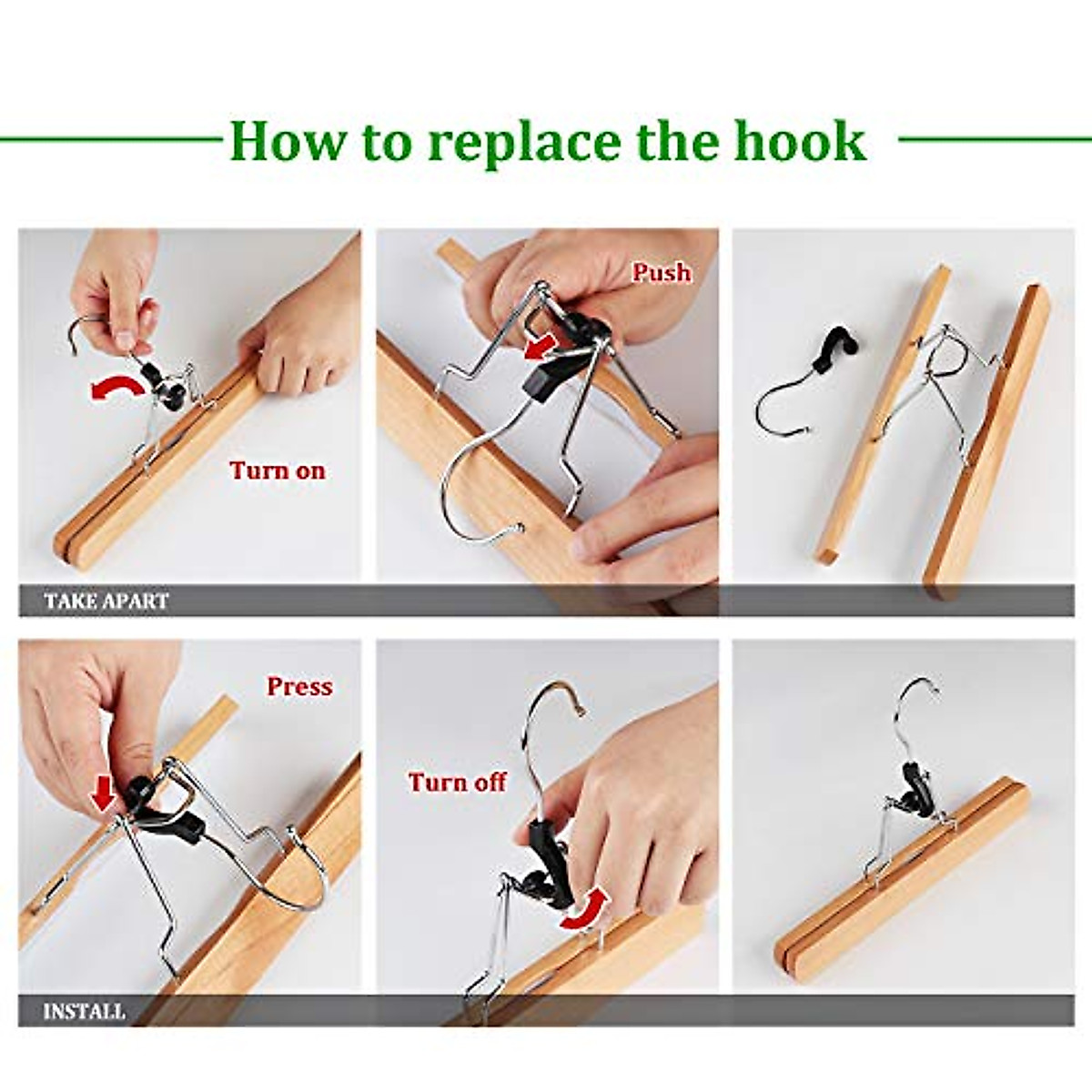 How to replace the hook

Turn on

Push

TAKE APART

Press

Turn off

INSTALL