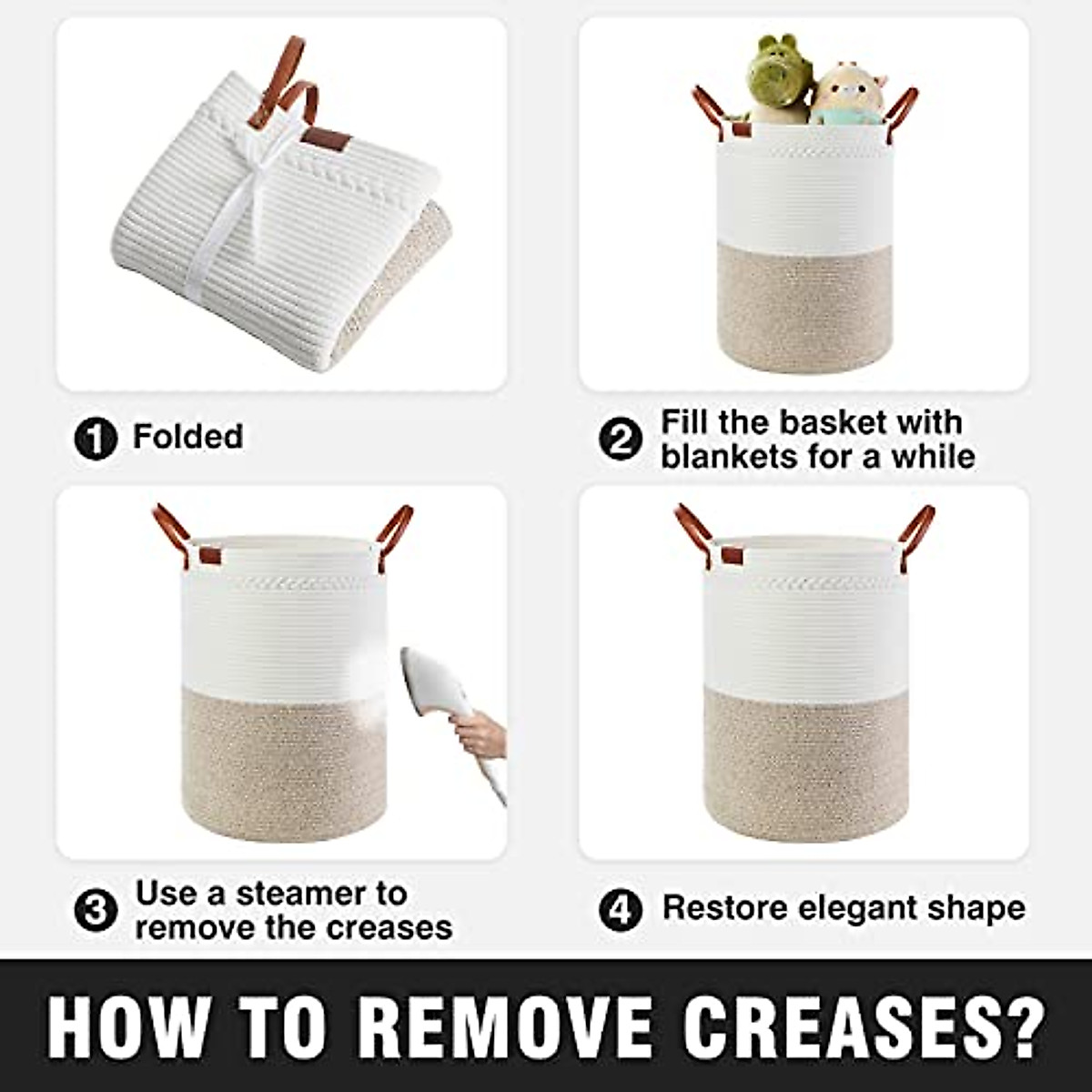 1 Folded

2 Fill the basket with blankets for a while

3 Use a steamer to remove the creases

4 Restore elegant shape

HOW TO REMOVE CREASES?