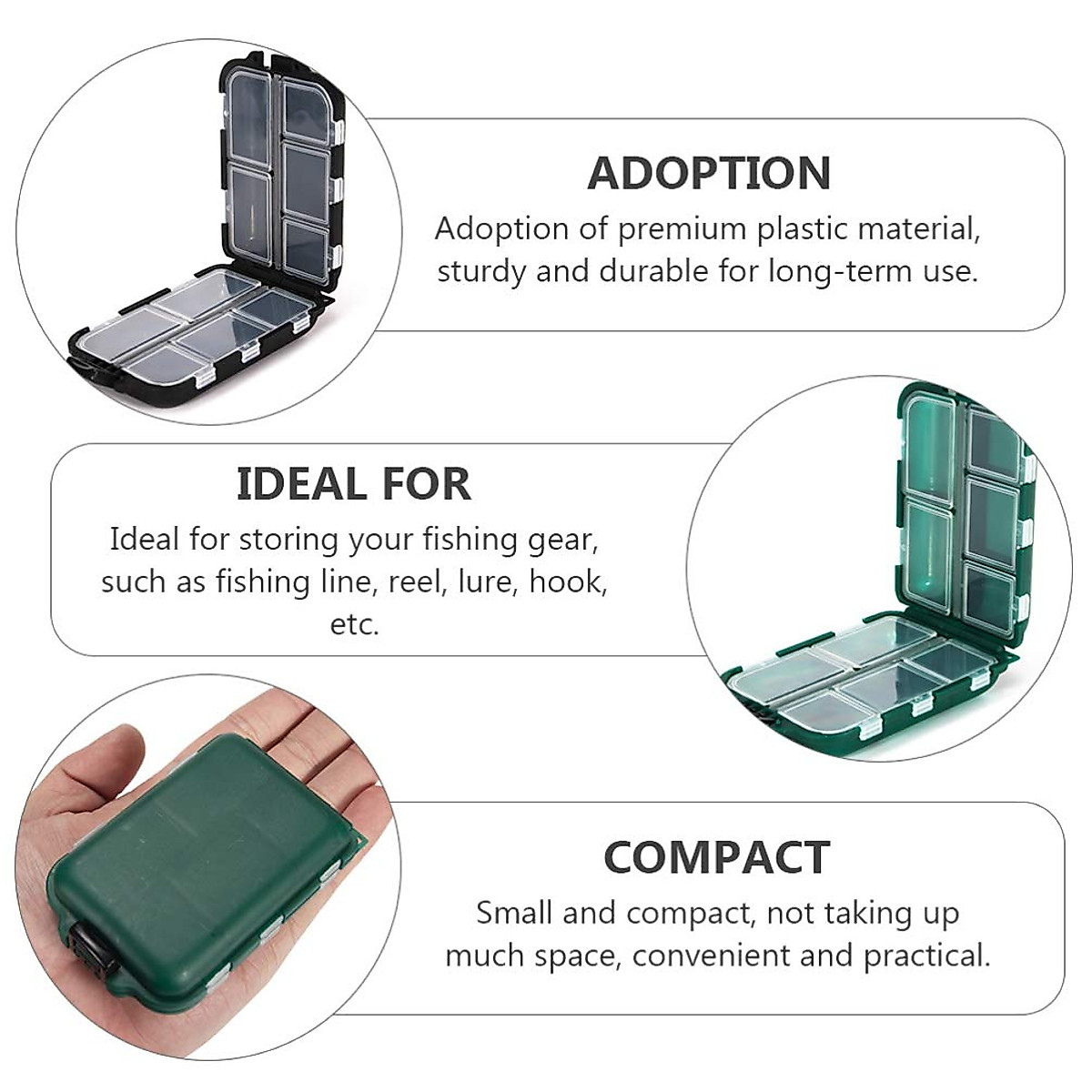 ADOPTION

Adoption of premium plastic material, sturdy and durable for long-term use.

IDEAL FOR

Ideal for storing your fishing gear, such as fishing line, reel, lure, hook, etc.

COMPACT

Small and compact, not taking up much space, convenient and practical.