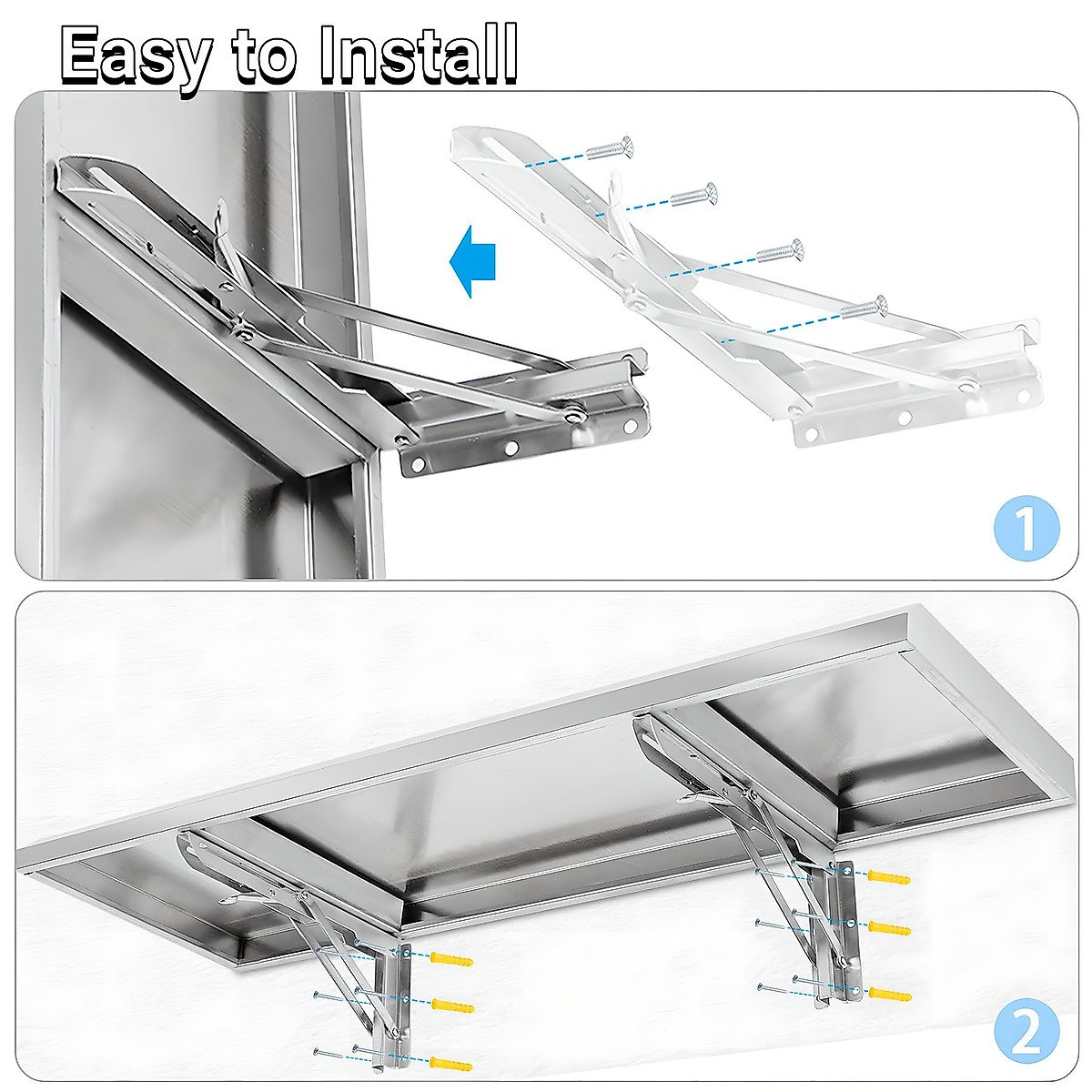 Easy to Install

1

2