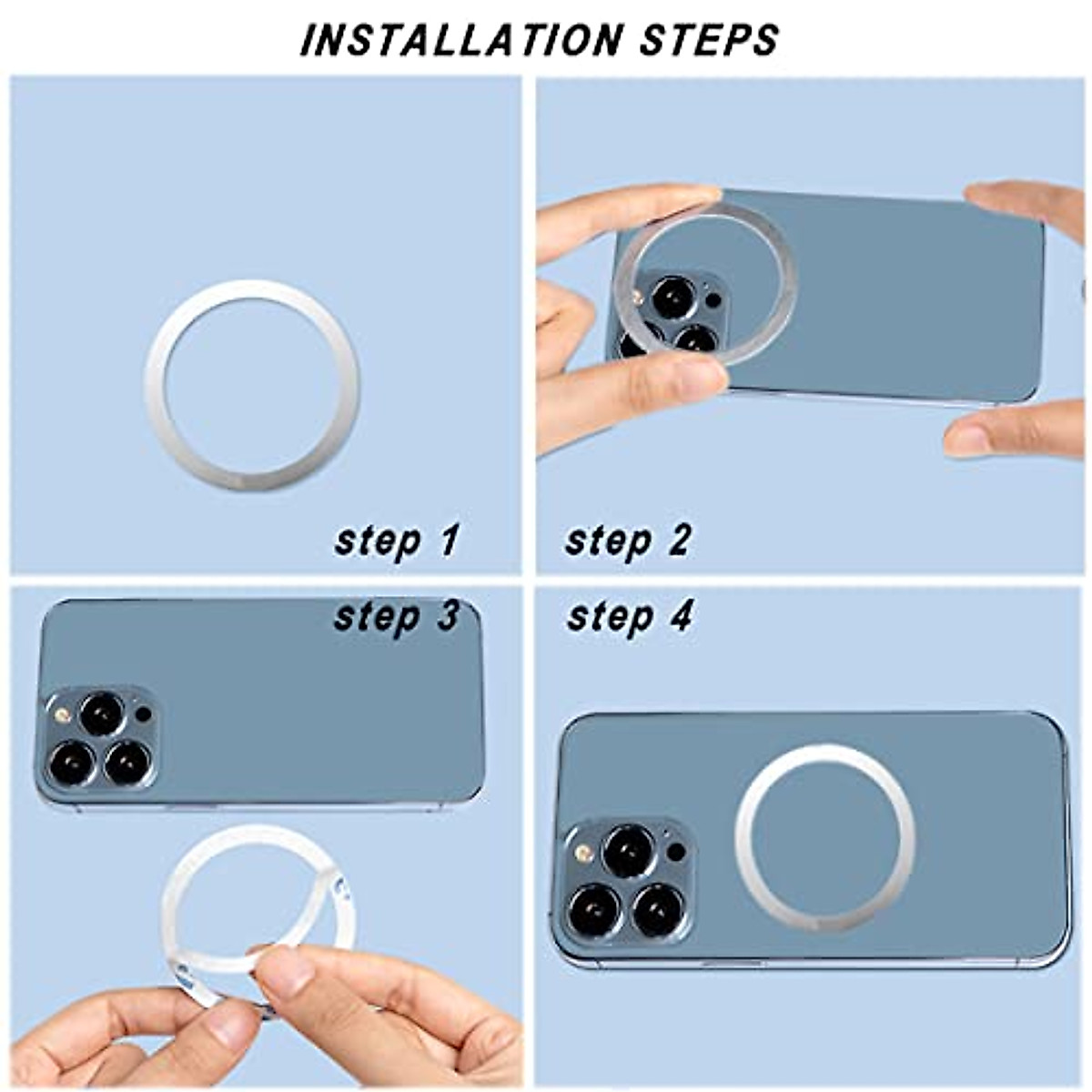 INSTALLATION STEPS

step 1

step 2

step 3

step 4