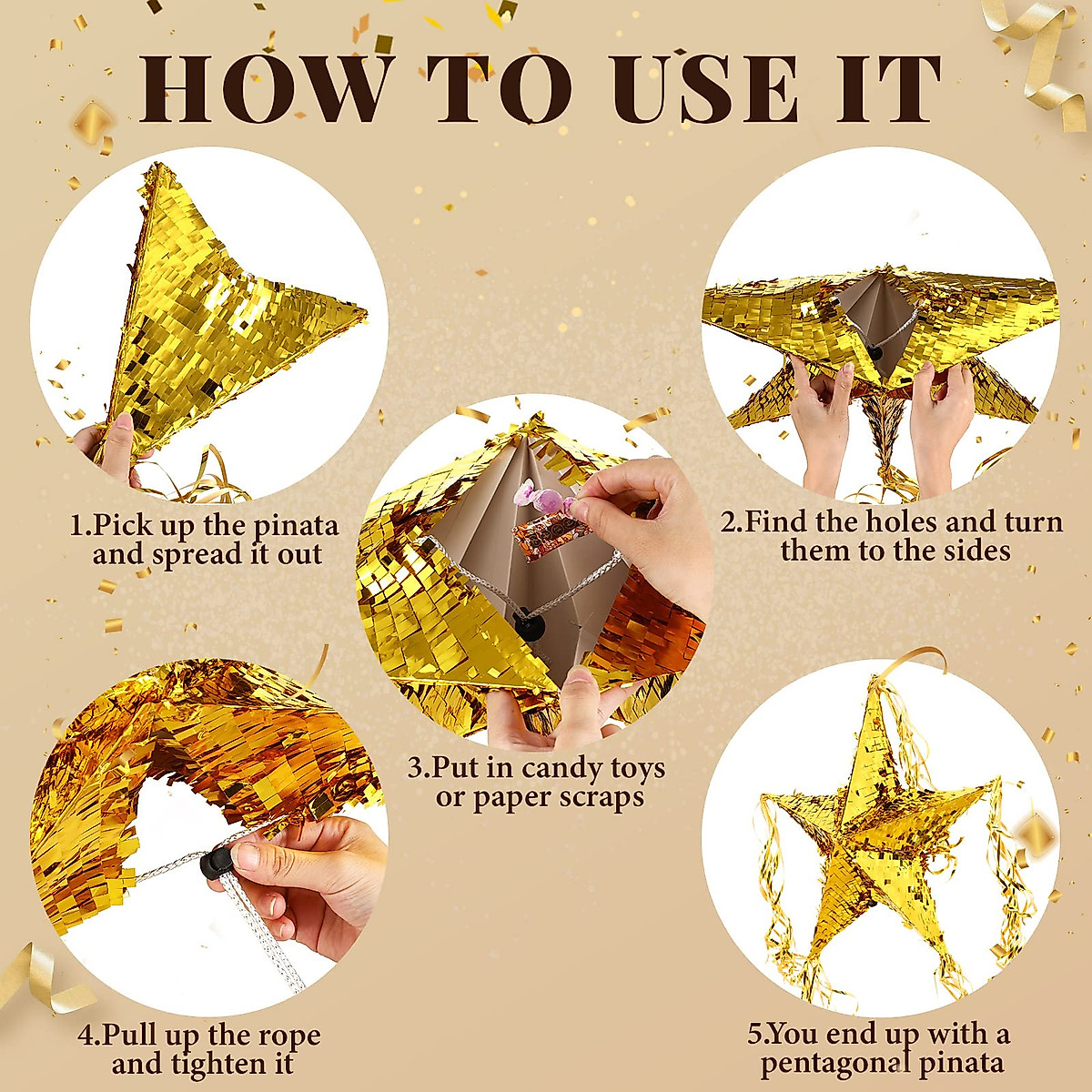 HOW TO USE IT

1.Pick up the pinata and spread it out

2.Find the holes and turn them to the sides

3.Put in candy toys or paper scraps

4.Pull up the rope and tighten it

5.You end up with a pentagonal pinata