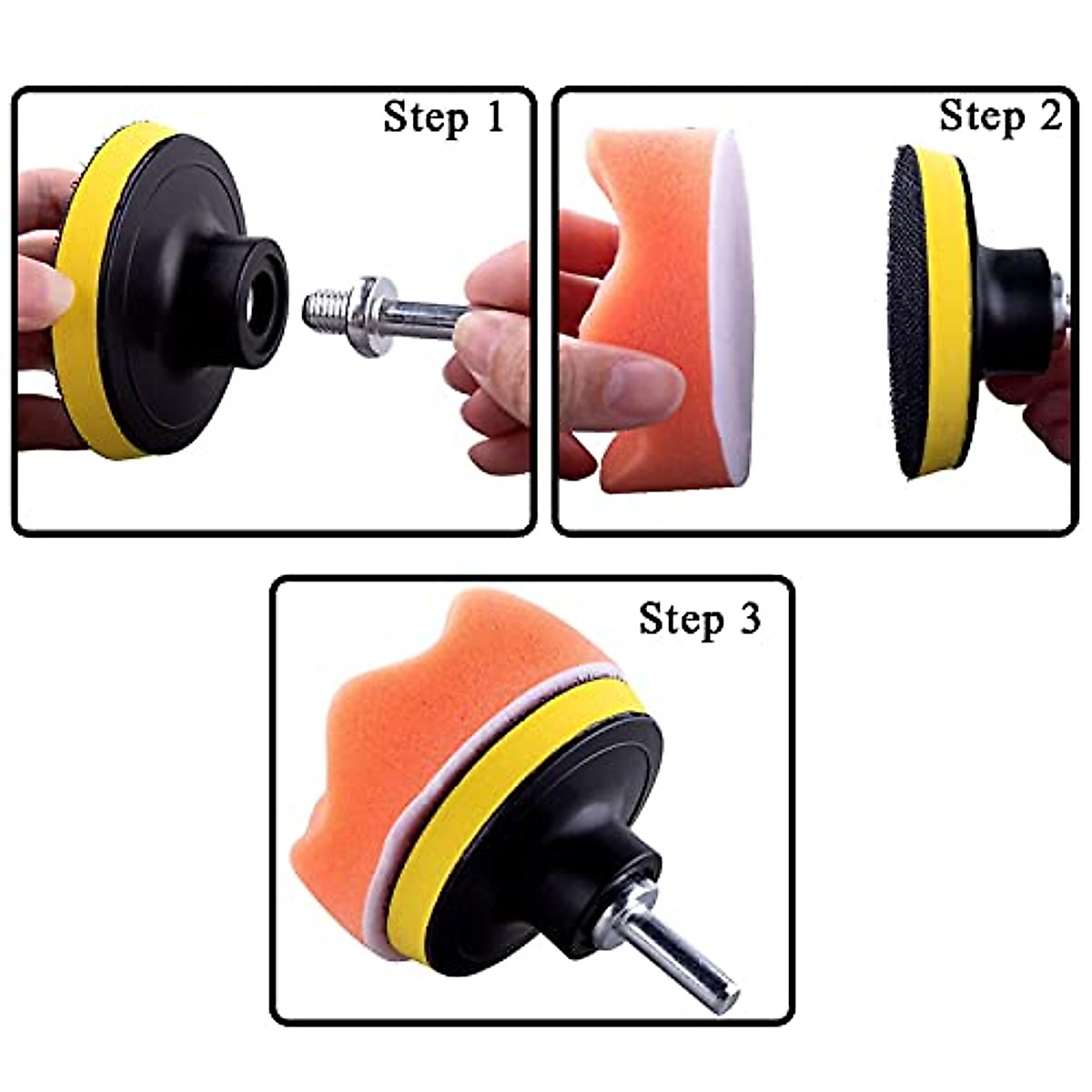 Step 1

Step 2

Step 3