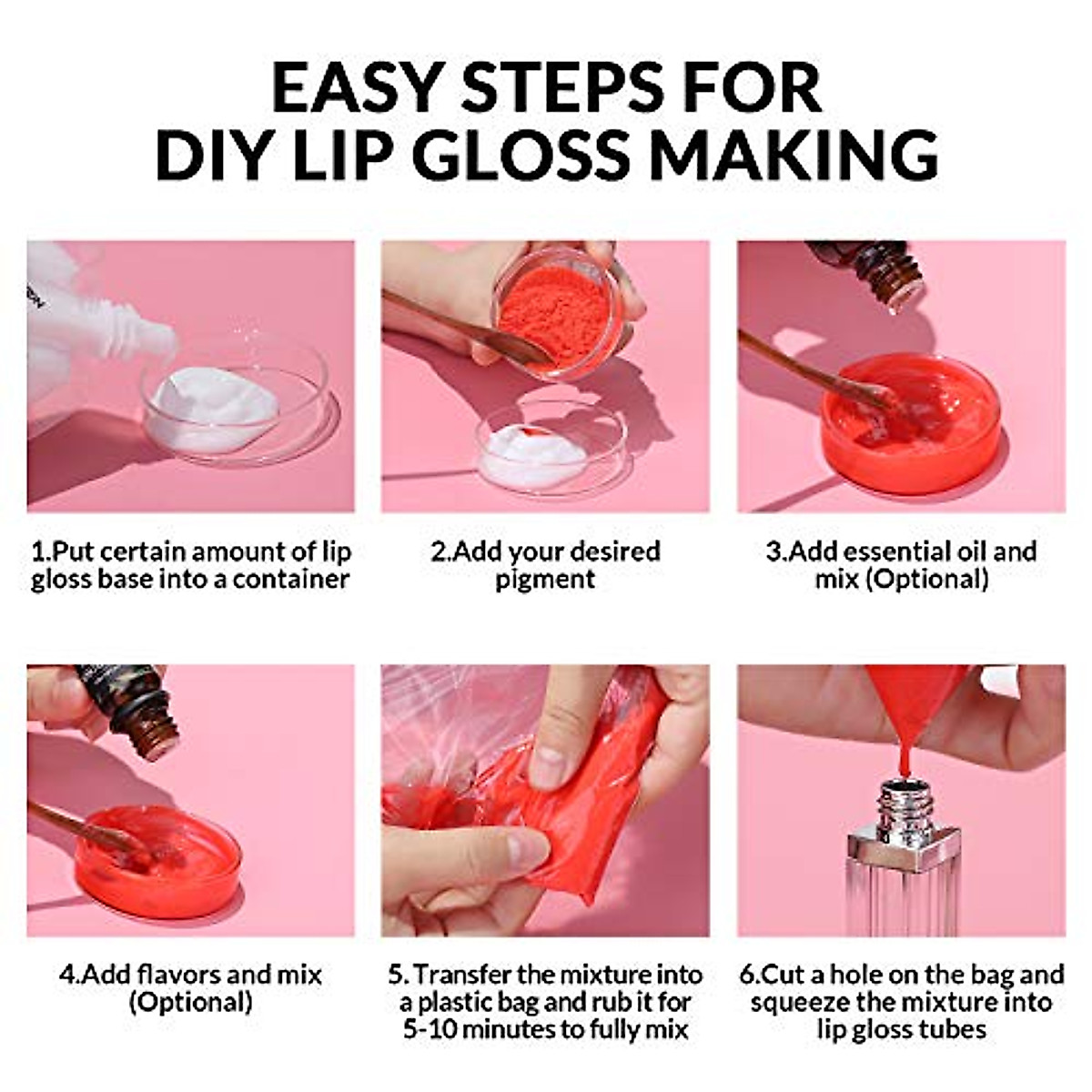 EASY STEPS FOR DIY LIP GLOSS MAKING

1.Put certain amount of lip gloss base into a container

2.Add your desired pigment

3.Add essential oil and mix (Optional)

4.Add flavors and mix (Optional)

5. Transfer the mixture into a plastic bag and rub it for 5-10 minutes to fully mix

6.Cut a hole on the bag and squeeze the mixture into lip gloss tubes