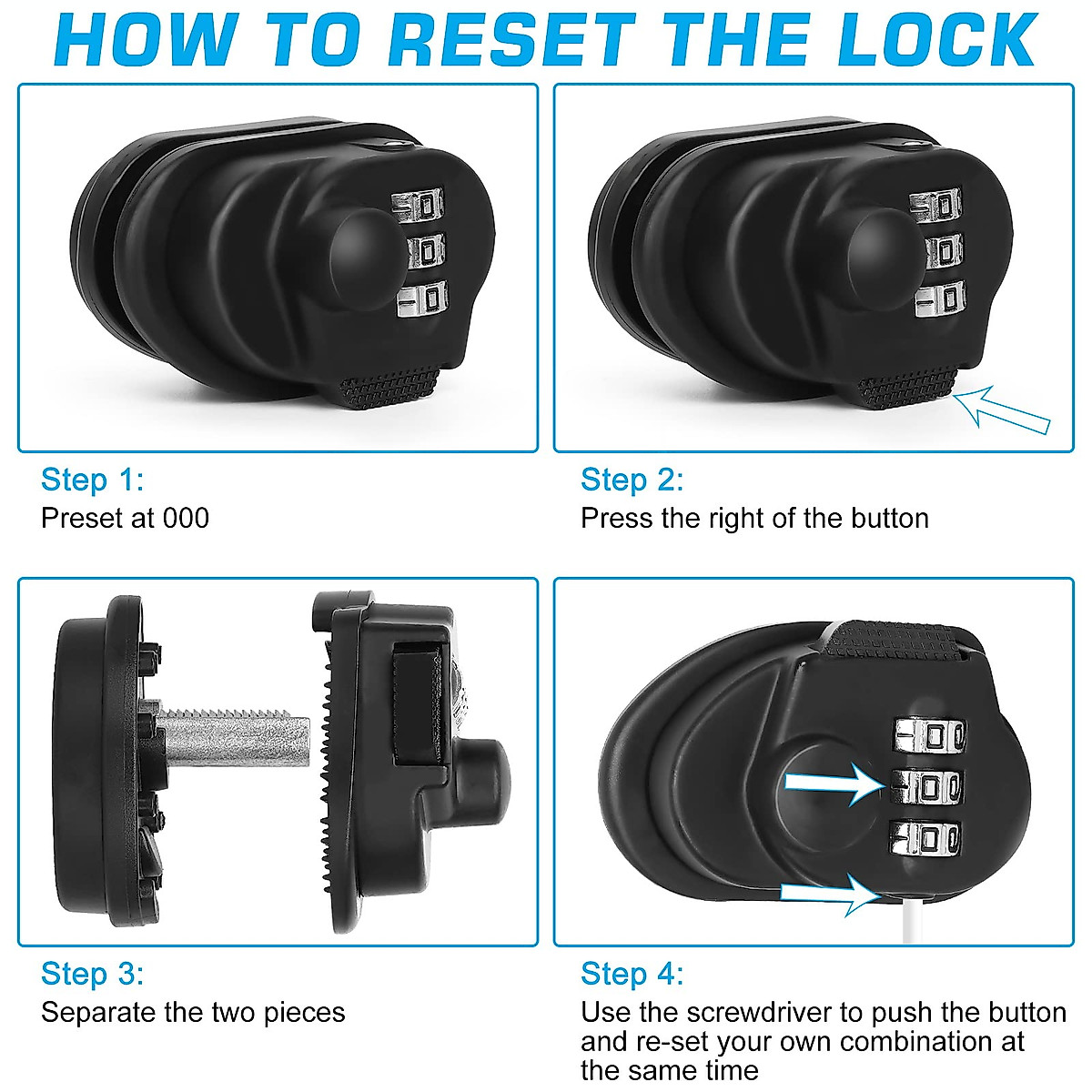 HOW TO RESET THE LOCK

Step 1:
Preset at 000

Step 2:
Press the right of the button

Step 3:
Separate the two pieces

Step 4:
Use the screwdriver to push the button and re-set your own combination at the same time