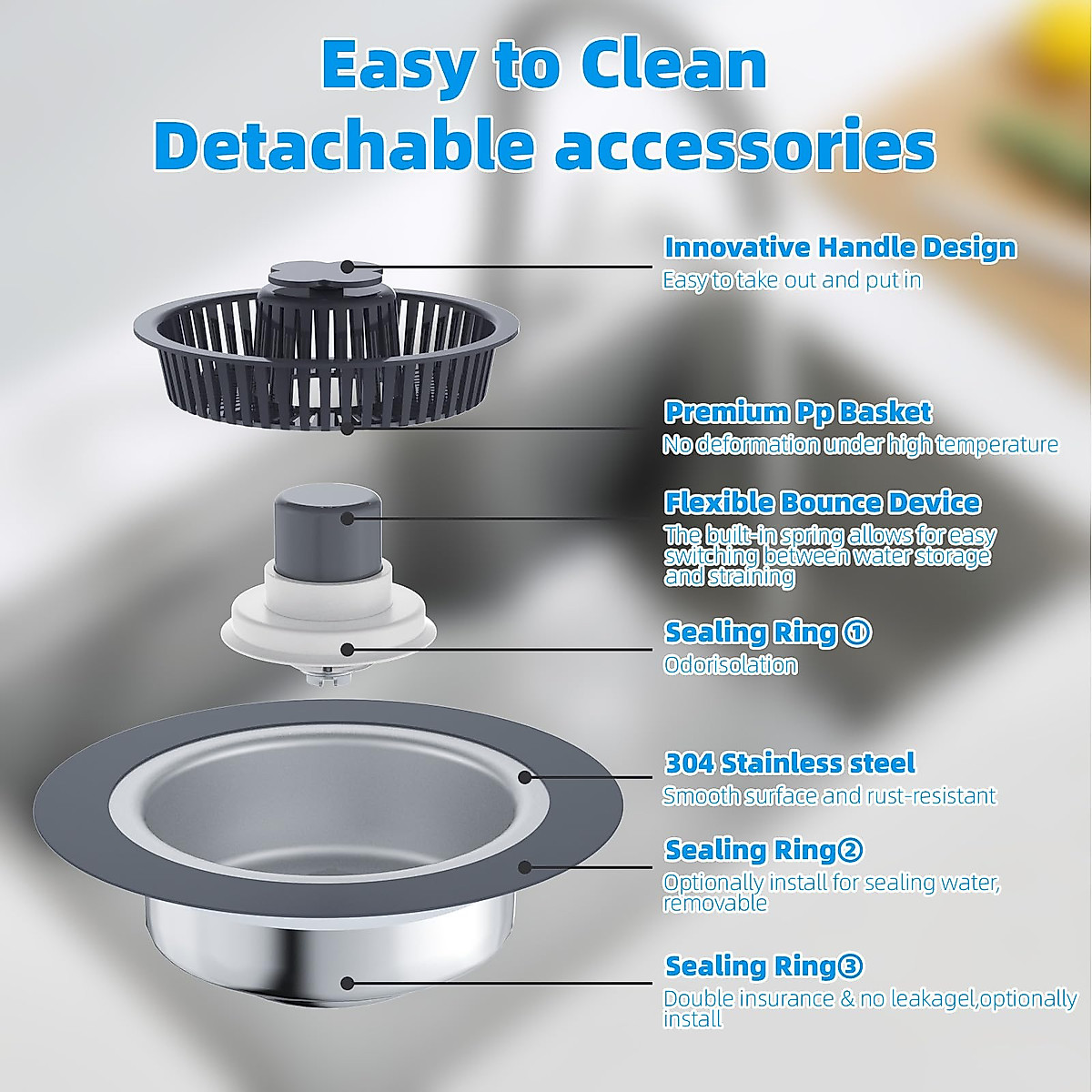 Easy to Clean
Detachable accessories

Innovative Handle Design
Easy to take out and put in

Premium Pp Basket
No deformation under high temperature

Flexible Bounce Device
The built-in spring allows for easy switching between water storage and straining

Sealing Ring ①
Odorisolation

304 Stainless steel
Smooth surface and rust-resistant

Sealing Ring②
Optionally install for sealing water, removable

Sealing Ring③
Double insurance & no leakagel,optionally install