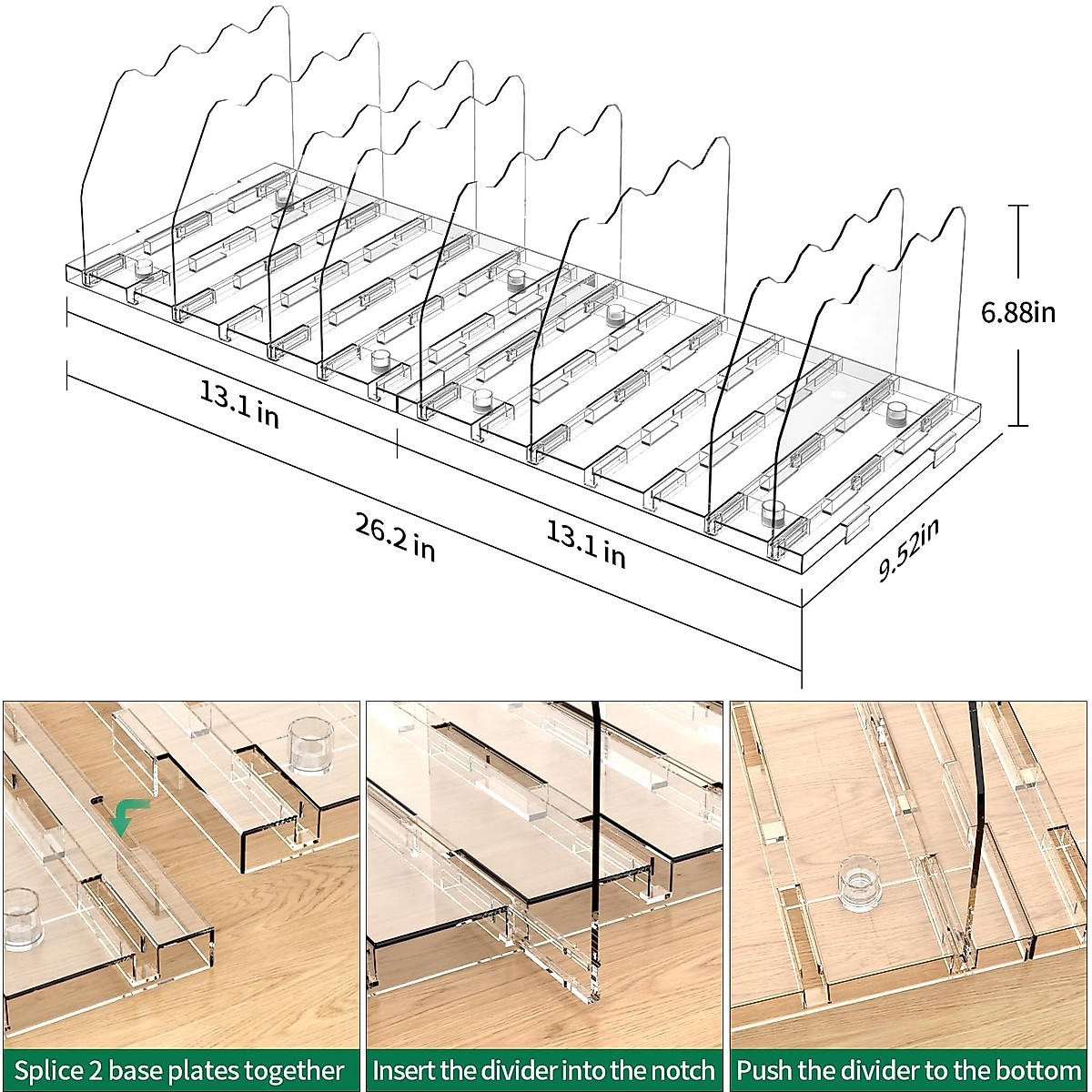 6.88in

13.1 in

26.2 in

13.1 in

9.52in

Splice 2 base plates together

Insert the divider into the notch

Push the divider to the bottom