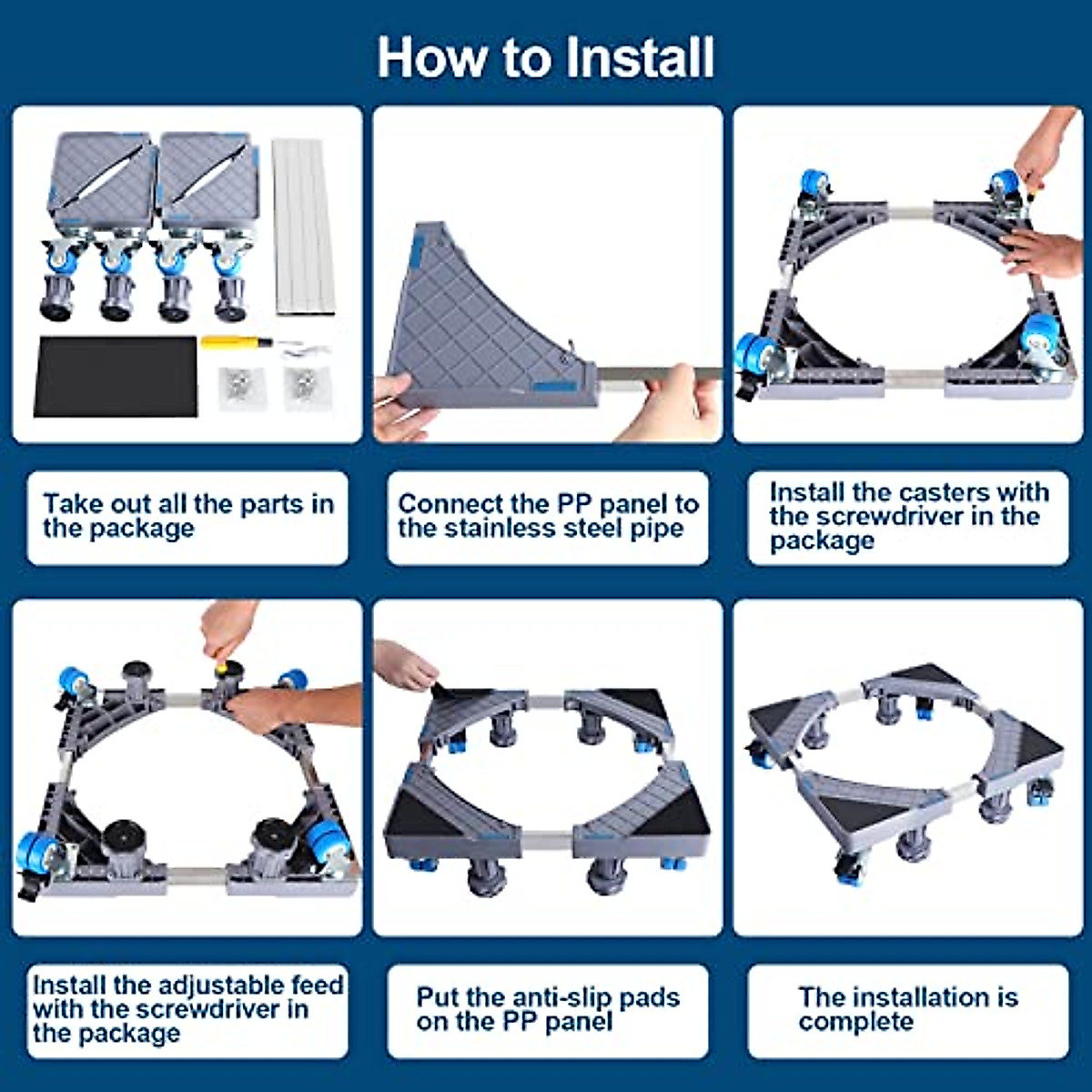 How to Install

Take out all the parts in the package

Connect the PP panel to the stainless steel pipe

Install the casters with the screwdriver in the package

Install the adjustable feed with the screwdriver in the package

Put the anti-slip pads on the PP panel

The installation is complete