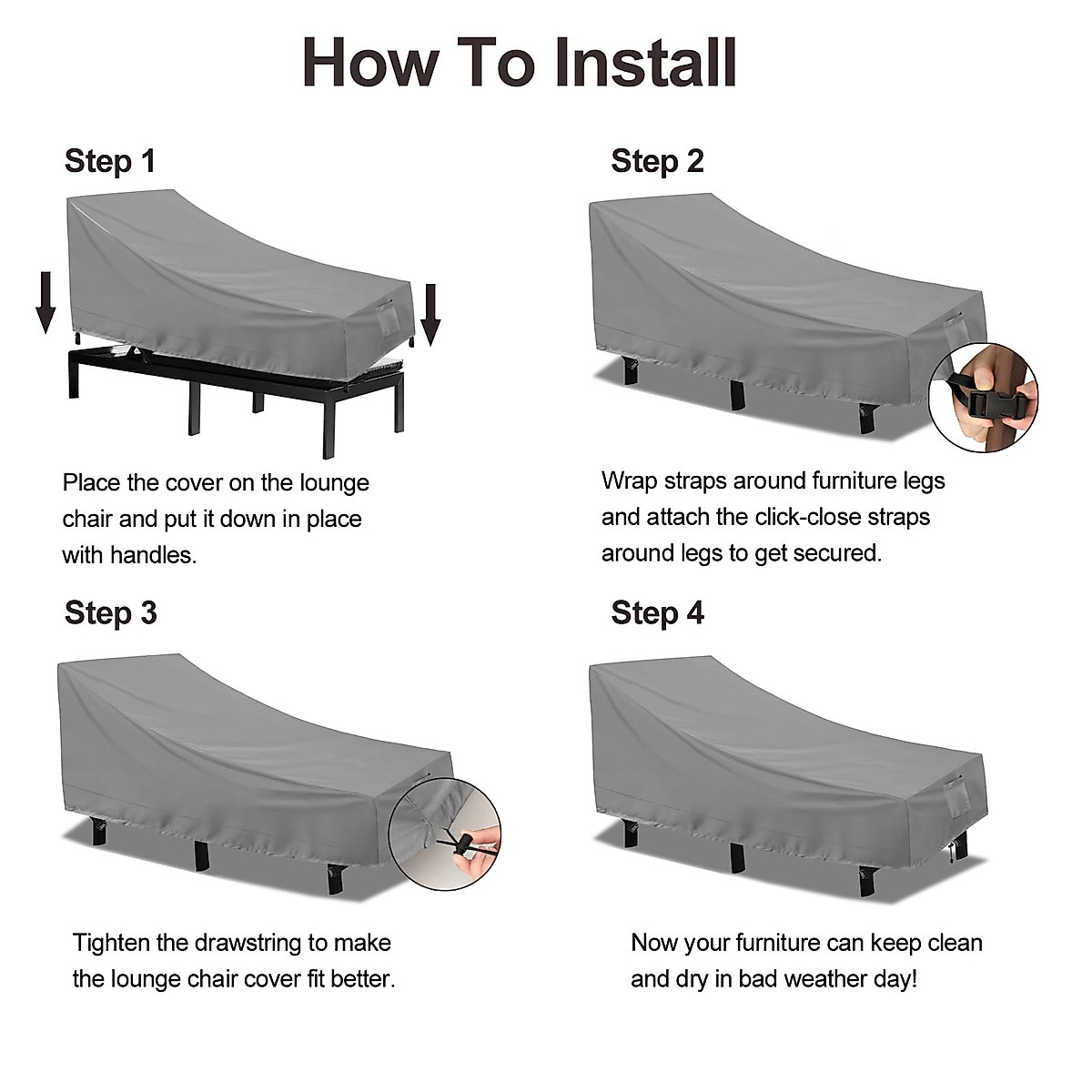 How To Install

Step 1

Place the cover on the lounge chair and put it down in place with handles.

Step 2

Wrap straps around furniture legs and attach the click-close straps around legs to get secured.

Step 3

Tighten the drawstring to make the lounge chair cover fit better.

Step 4

Now your furniture can keep clean and dry in bad weather day!