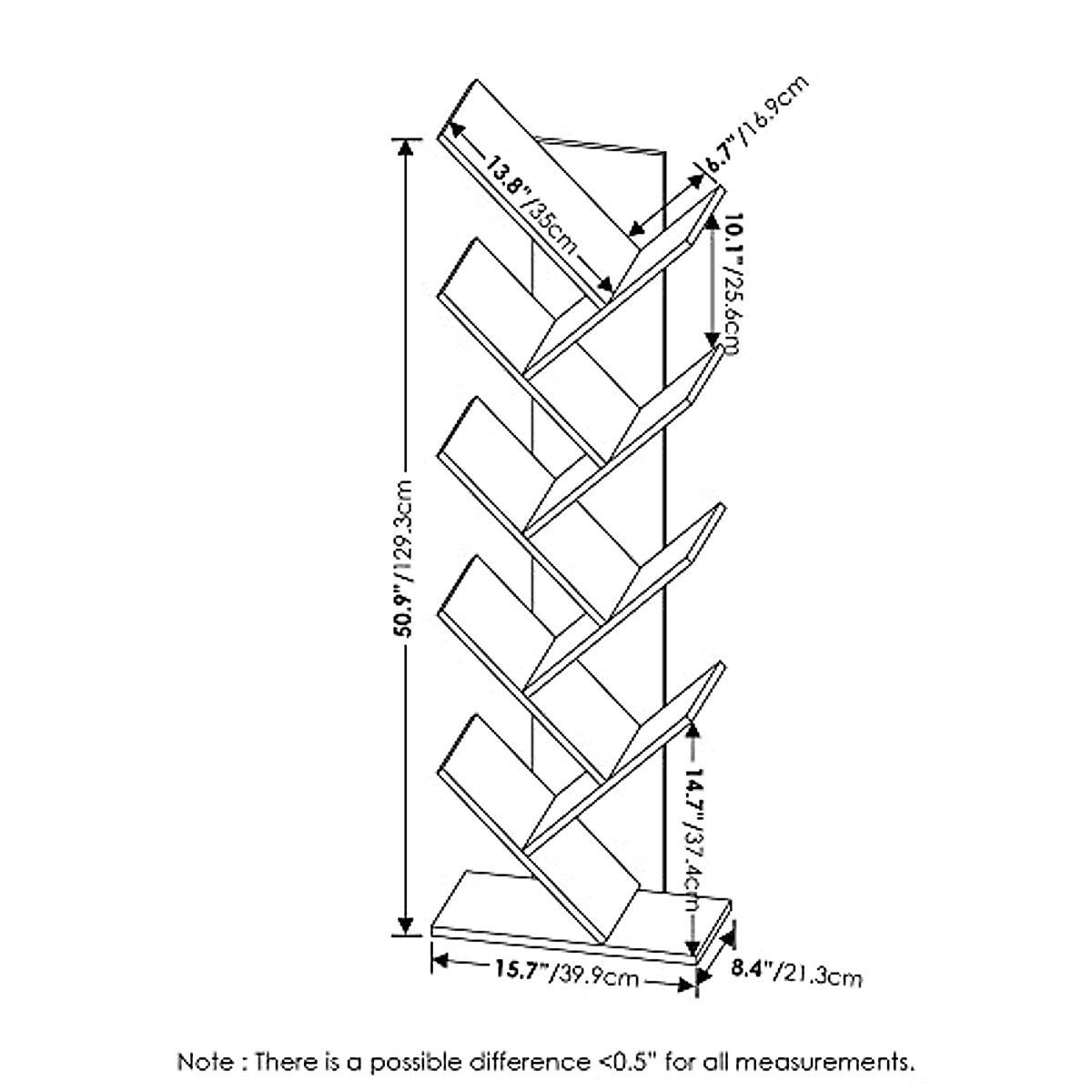 13.8"/35cm

6.7"/16.9cm

10.1"/25.6cm

50.9"/129.3cm

14.7"/37.4cm

15.7"/39.9cm

8.4"/21.3cm

Note : There is a possible difference <0.5" for all measurements.