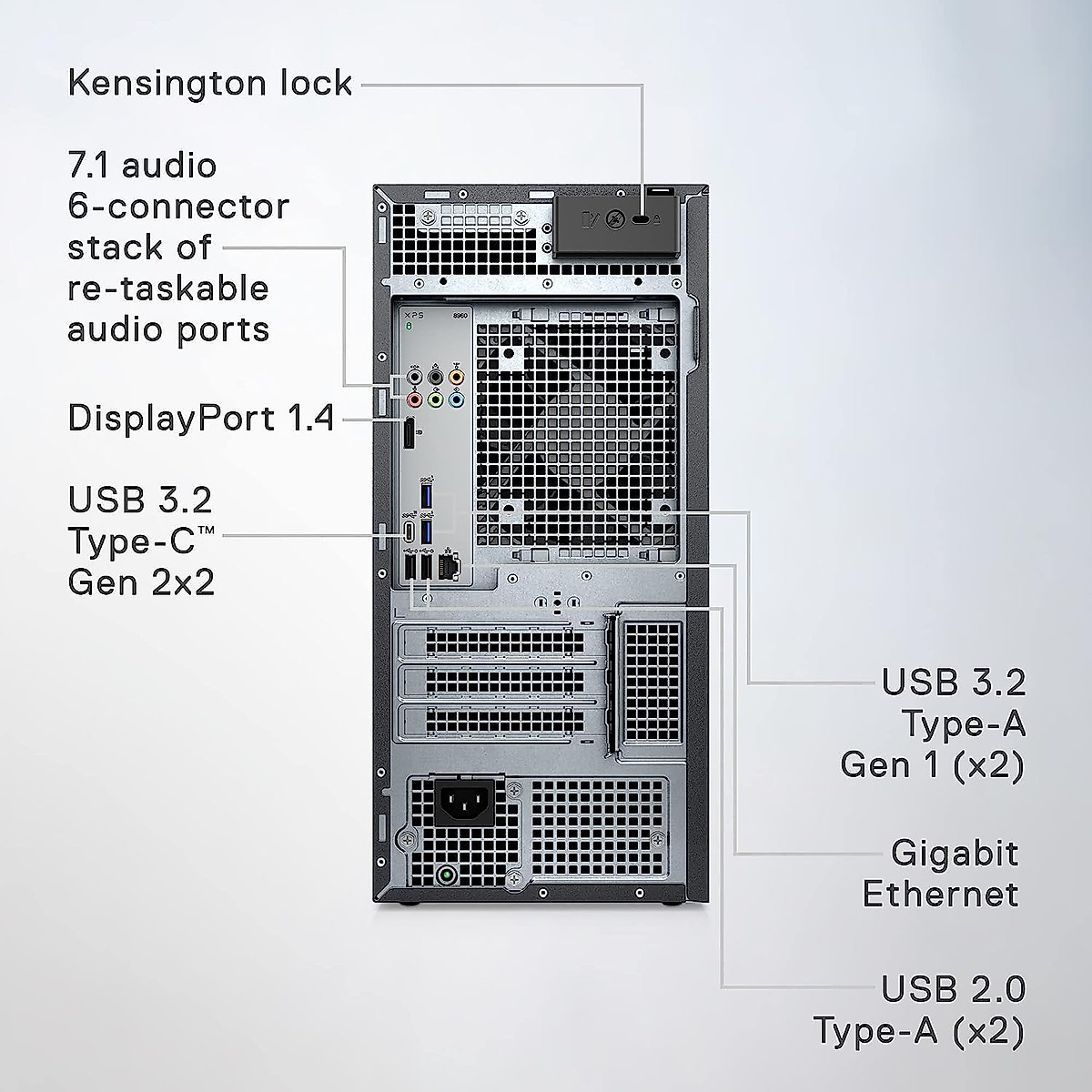 Kensington lock

7.1 audio 6-connector stack of re-taskable audio ports

DisplayPort 1.4

USB 3.2 Type-C™ Gen 2x2

XPS

8960

USB 3.2 Type-A Gen 1 (x2)

Gigabit Ethernet

USB 2.0 Type-A (x2)