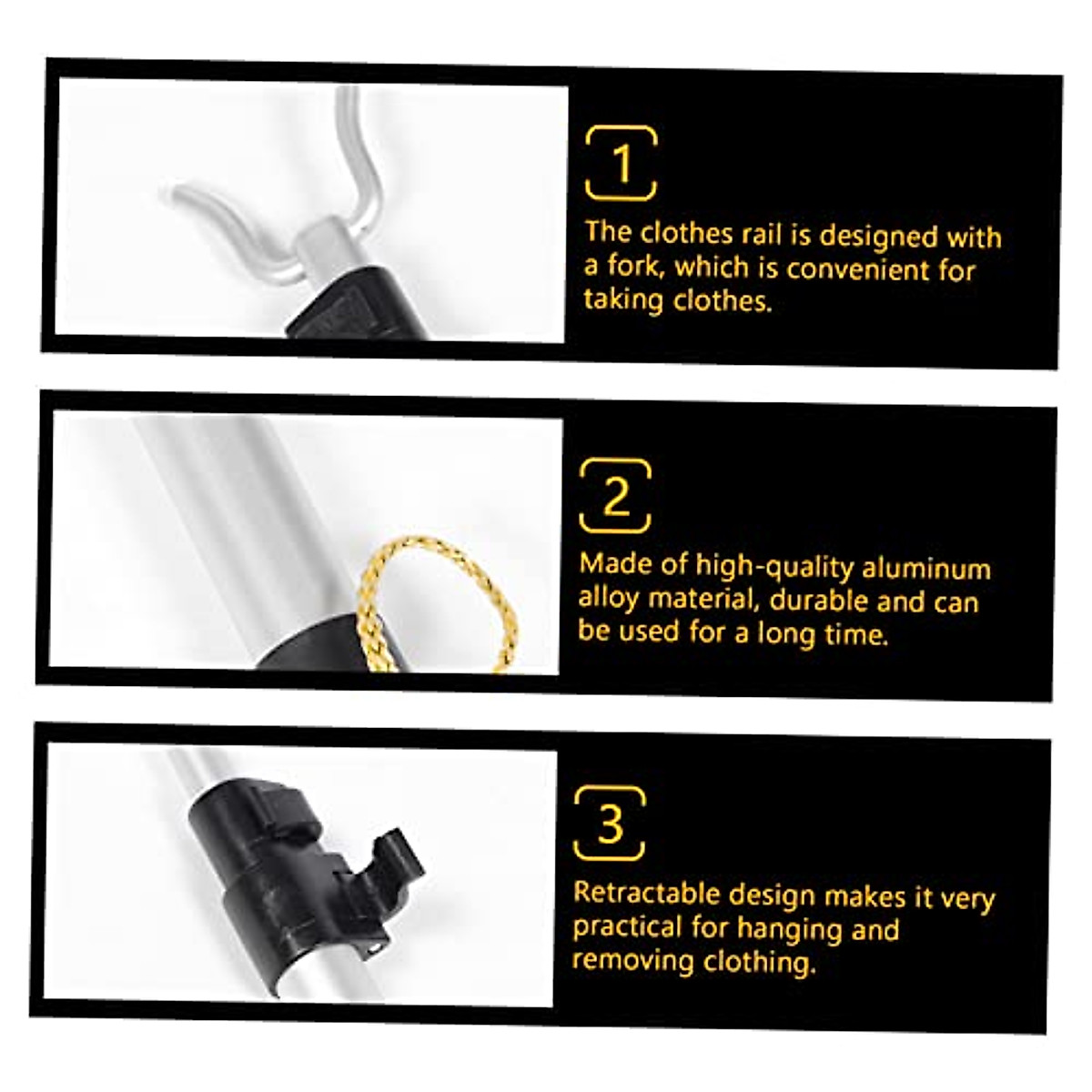 1

The clothes rail is designed with a fork, which is convenient for taking clothes.

2

Made of high-quality aluminum alloy material, durable and can be used for a long time.

3

Retractable design makes it very practical for hanging and removing clothing.