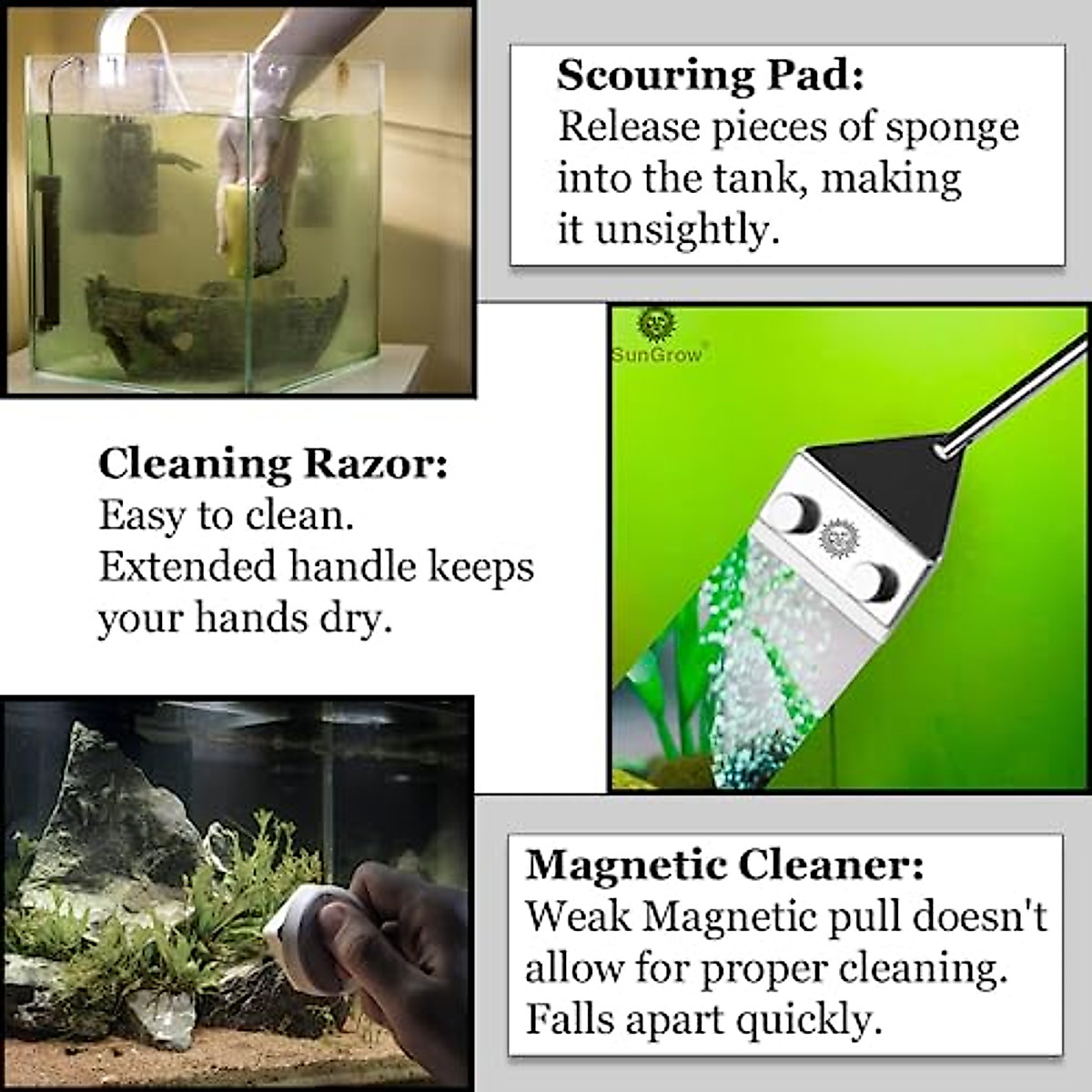 Scouring Pad:
Release pieces of sponge into the tank, making it unsightly.

SunGrow

Cleaning Razor:
Easy to clean.
Extended handle keeps your hands dry.

Magnetic Cleaner:
Weak Magnetic pull doesn't allow for proper cleaning.
Falls apart quickly.