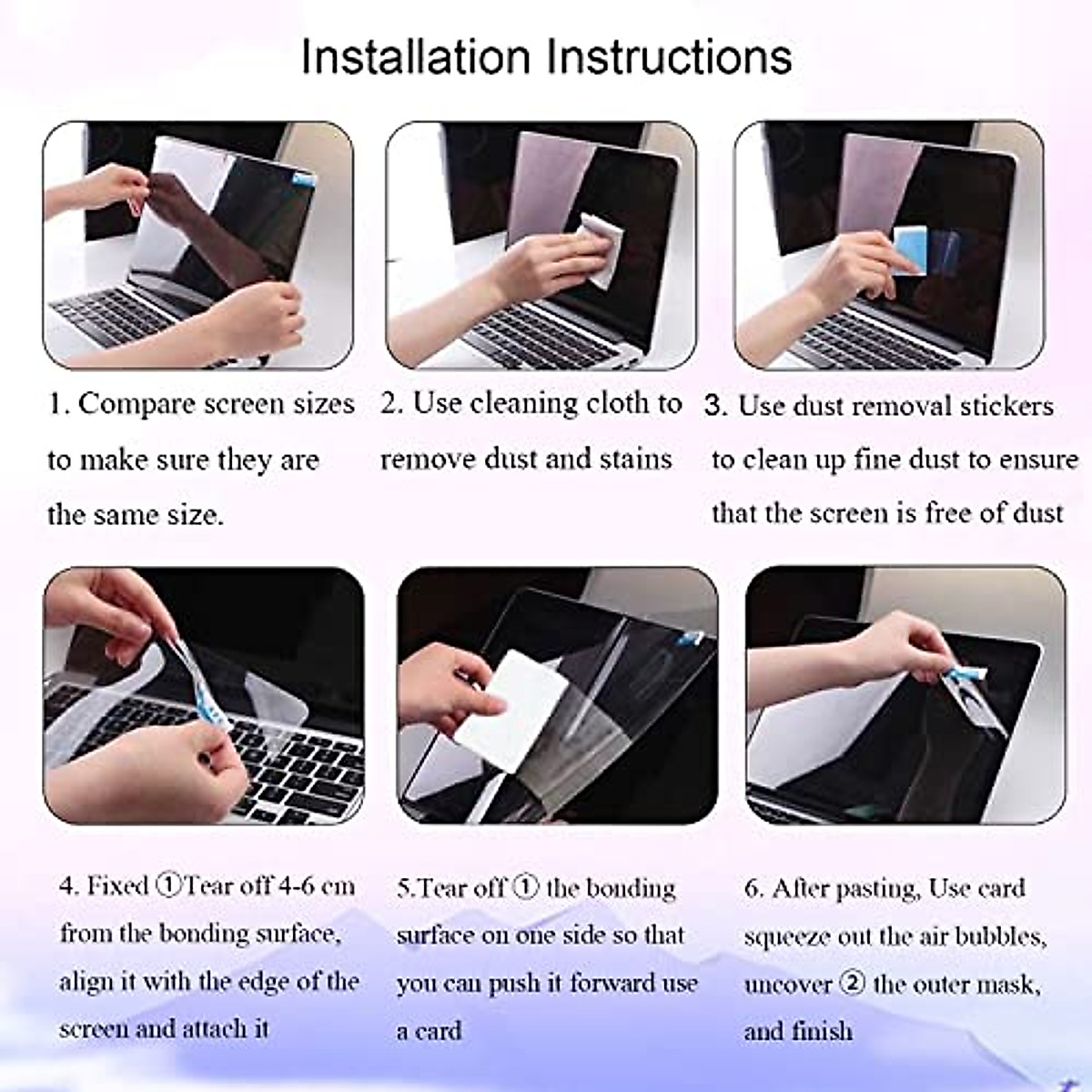 Installation Instructions

1. Compare screen sizes to make sure they are the same size.

2. Use cleaning cloth to remove dust and stains

3. Use dust removal stickers to clean up fine dust to ensure that the screen is free of dust

4. Fixed ①Tear off 4-6 cm from the bonding surface, align it with the edge of the screen and attach it

5.Tear off ① the bonding surface on one side so that you can push it forward use a card

6. After pasting, Use card squeeze out the air bubbles, uncover ② the outer mask, and finish