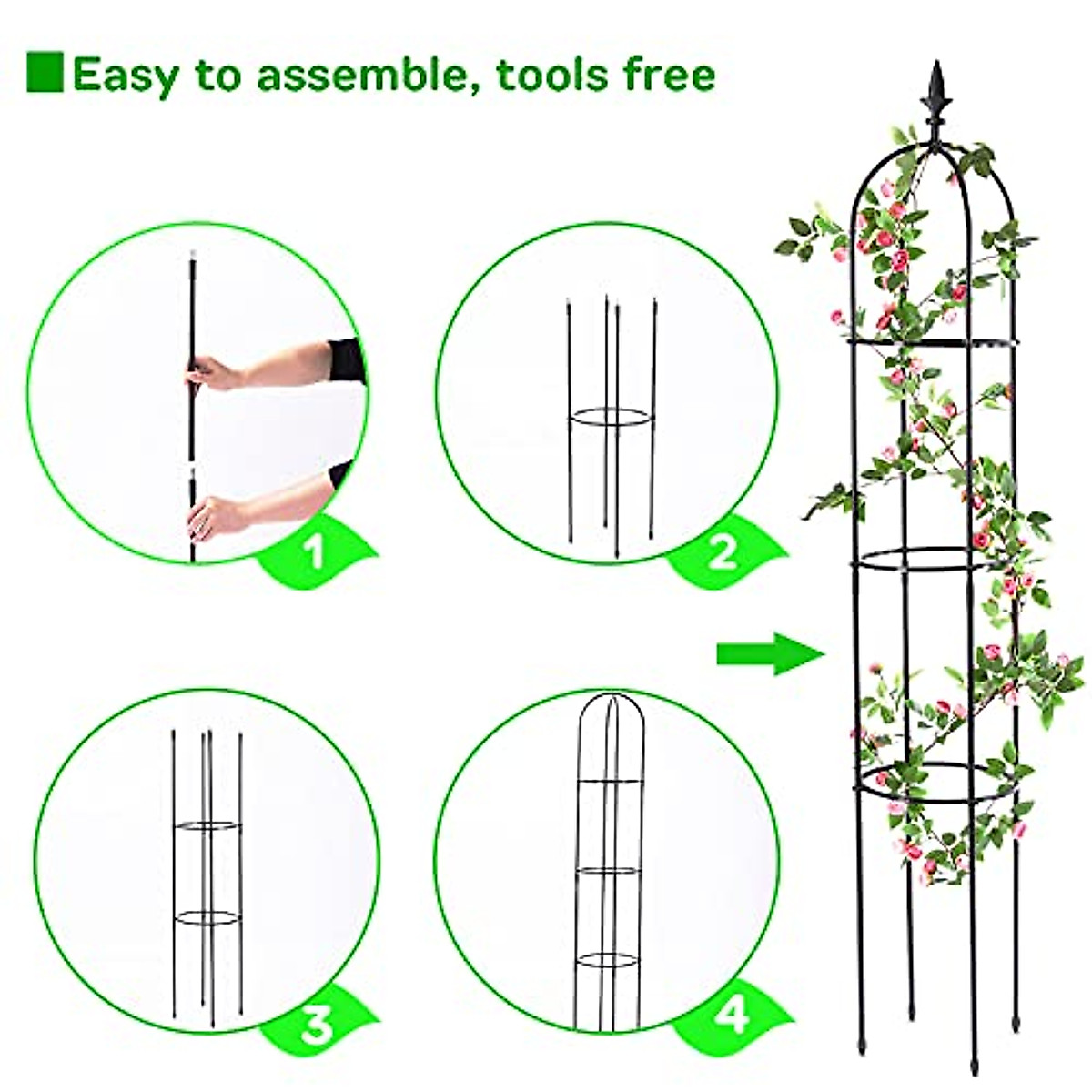 Easy to assemble, tools free

1

2

3

4