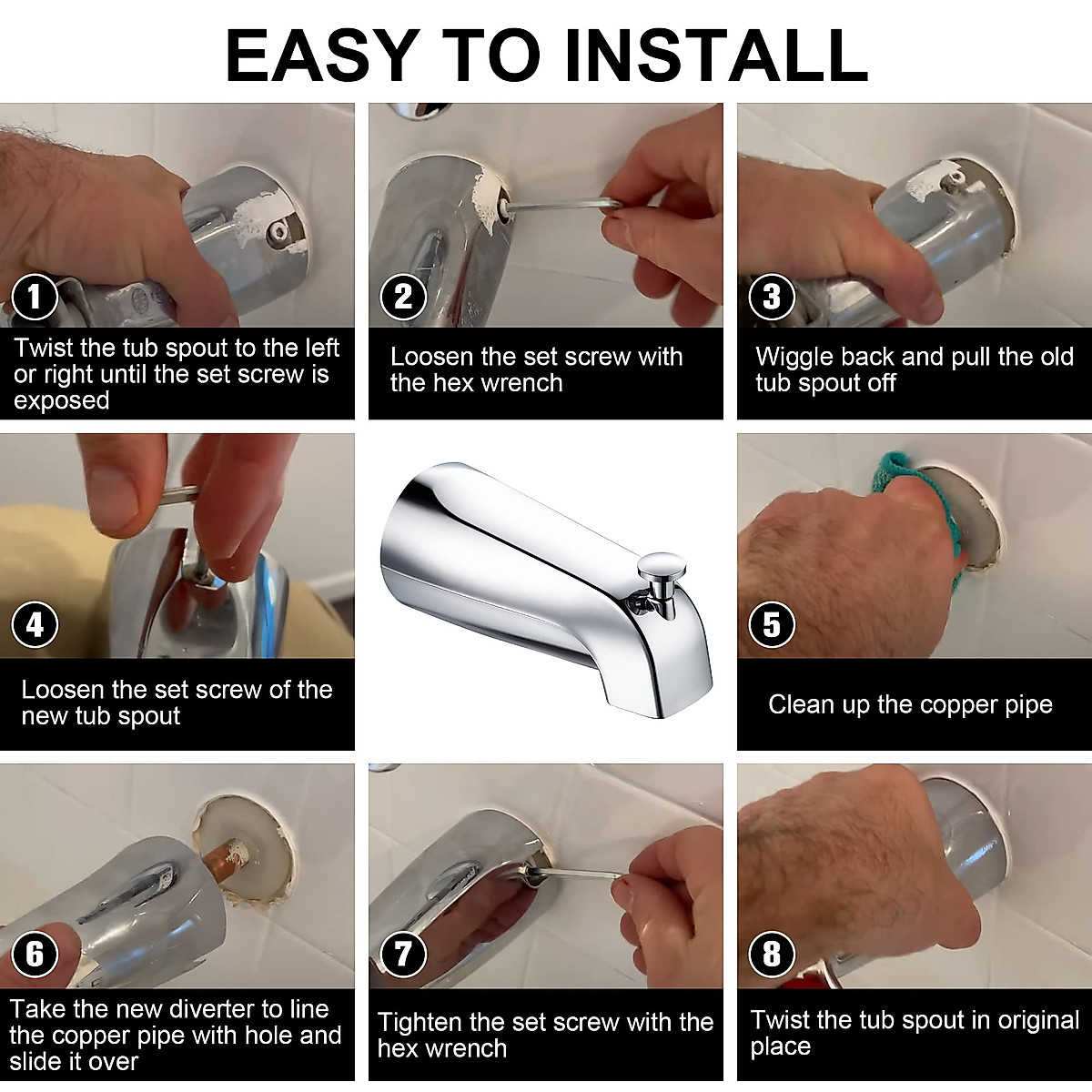 EASY TO INSTALL

1
Twist the tub spout to the left or right until the set screw is exposed

2
Loosen the set screw with the hex wrench

3
Wiggle back and pull the old tub spout off

4
Loosen the set screw of the new tub spout

5
Clean up the copper pipe

6
Take the new diverter to line the copper pipe with hole and slide it over

7
Tighten the set screw with the hex wrench

8
Twist the tub spout in original place