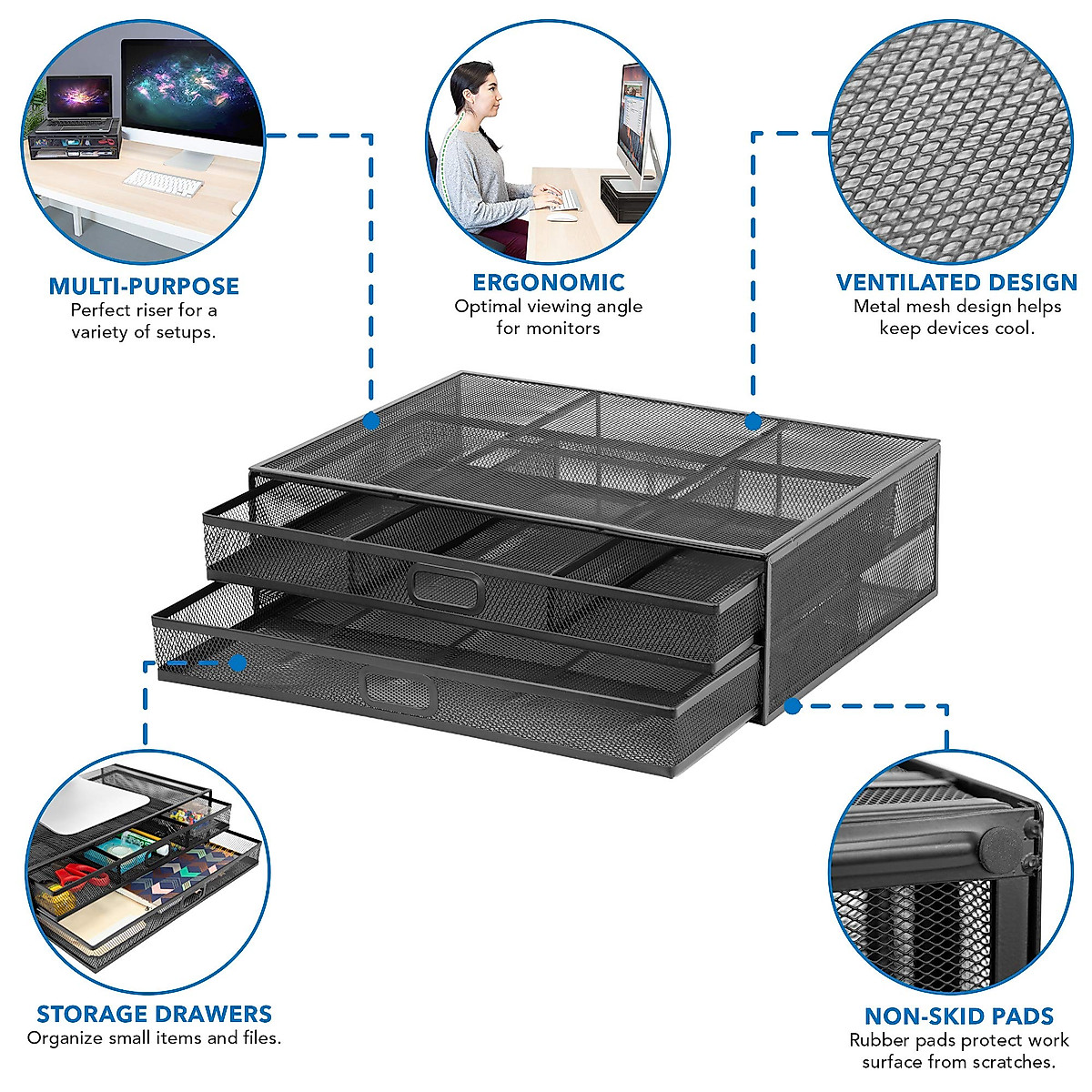 MULTI-PURPOSE
Perfect riser for a variety of setups.

ERGONOMIC
Optimal viewing angle for monitors

VENTILATED DESIGN
Metal mesh design helps keep devices cool.

STORAGE DRAWERS
Organize small items and files.

NON-SKID PADS
Rubber pads protect work surface from scratches.