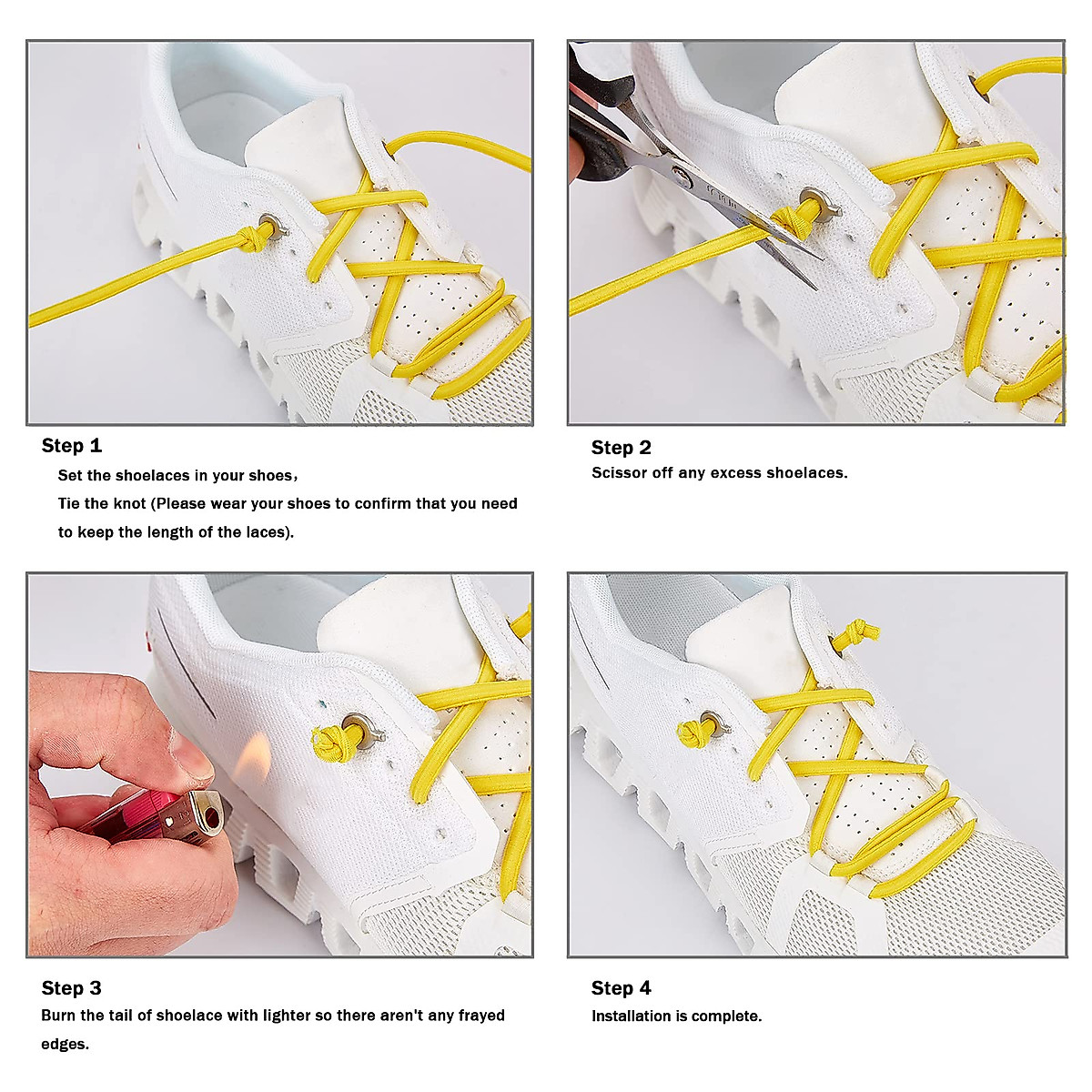 Step 1
Set the shoelaces in your shoes，
Tie the knot (Please wear your shoes to confirm that you need to keep the length of the laces).

Step 2
Scissor off any excess shoelaces.

Step 3
Burn the tail of shoelace with lighter so there aren't any frayed edges.

Step 4
Installation is complete.