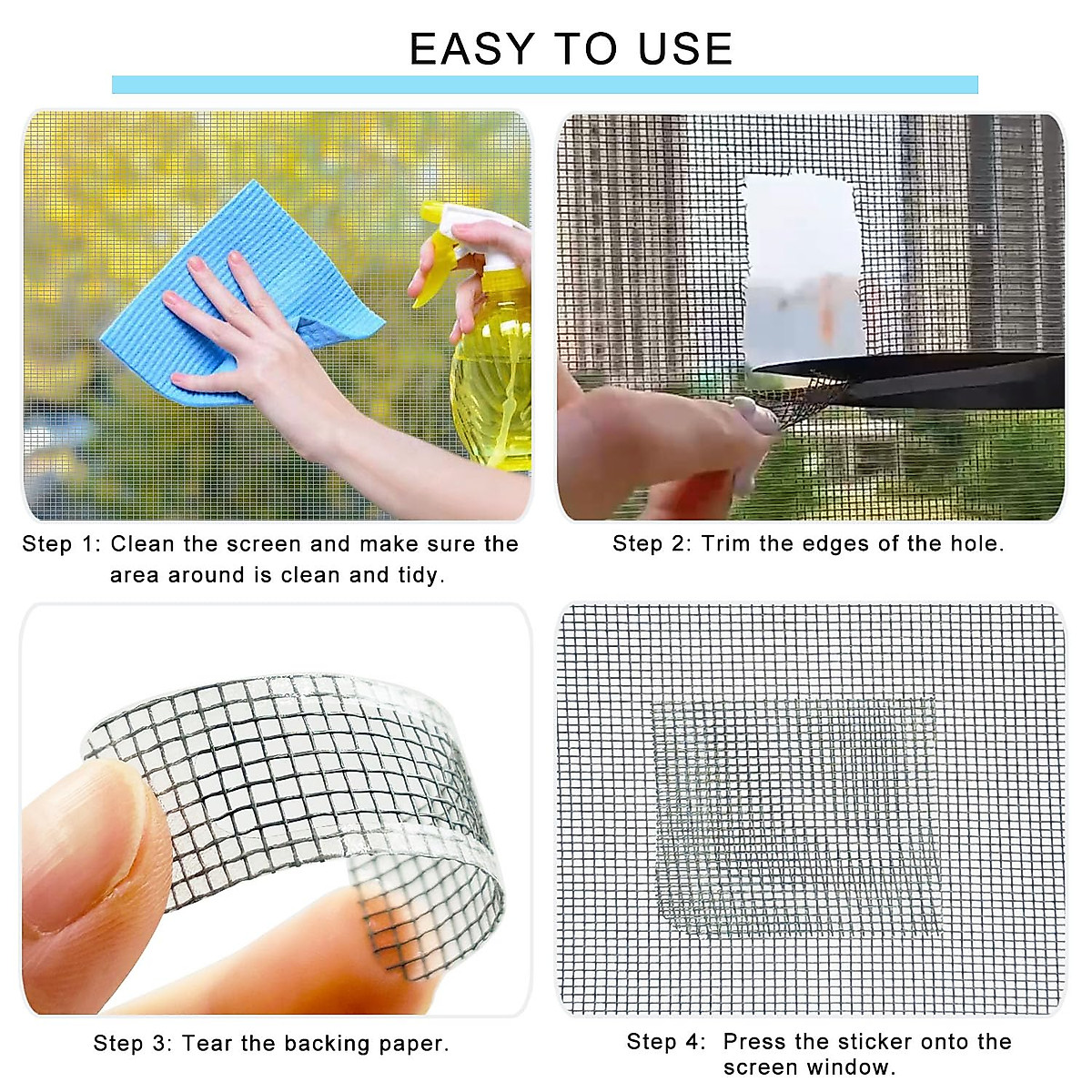 EASY TO USE

Step 1: Clean the screen and make sure the area around is clean and tidy.

Step 2: Trim the edges of the hole.

Step 3: Tear the backing paper.

Step 4: Press the sticker onto the screen window.