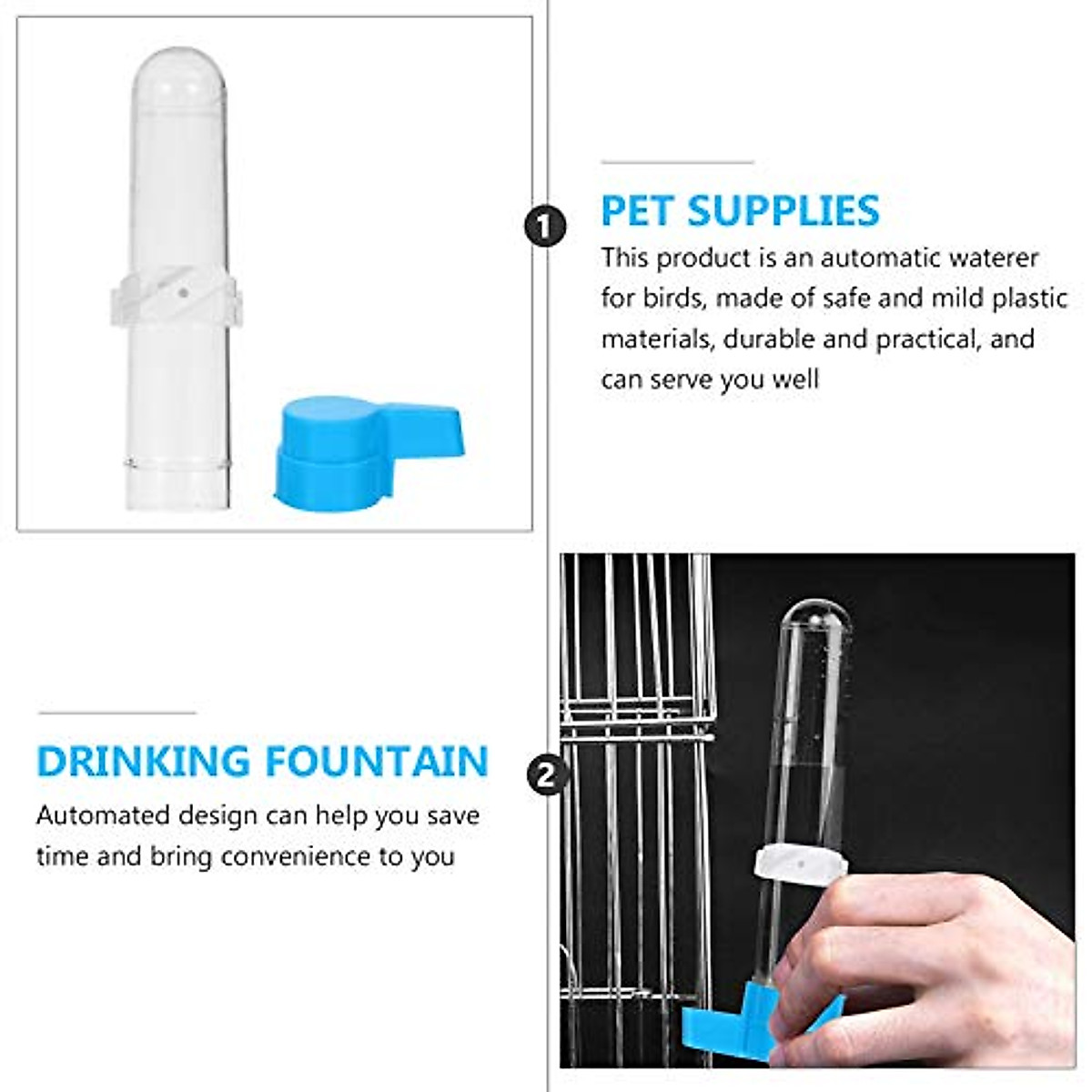 1

PET SUPPLIES

This product is an automatic waterer for birds, made of safe and mild plastic materials, durable and practical, and can serve you well

DRINKING FOUNTAIN

Automated design can help you save time and bring convenience to you

2