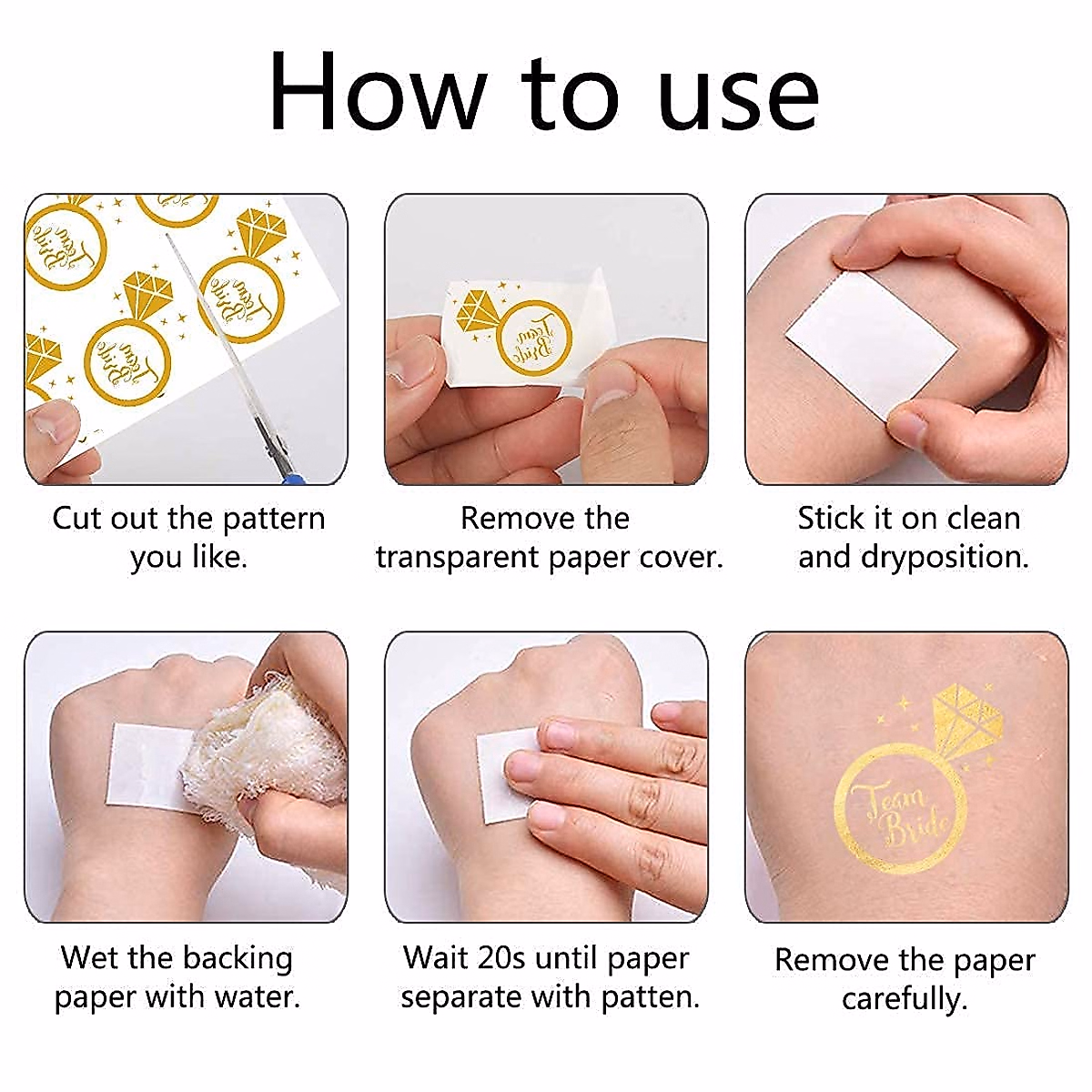 How to use

Team Bride

Cut out the pattern you like.

Team Bride

Remove the transparent paper cover.

Stick it on clean and dryposition.

Wet the backing paper with water.

Wait 20s until paper separate with patten.

Team Bride

Remove the paper carefully.