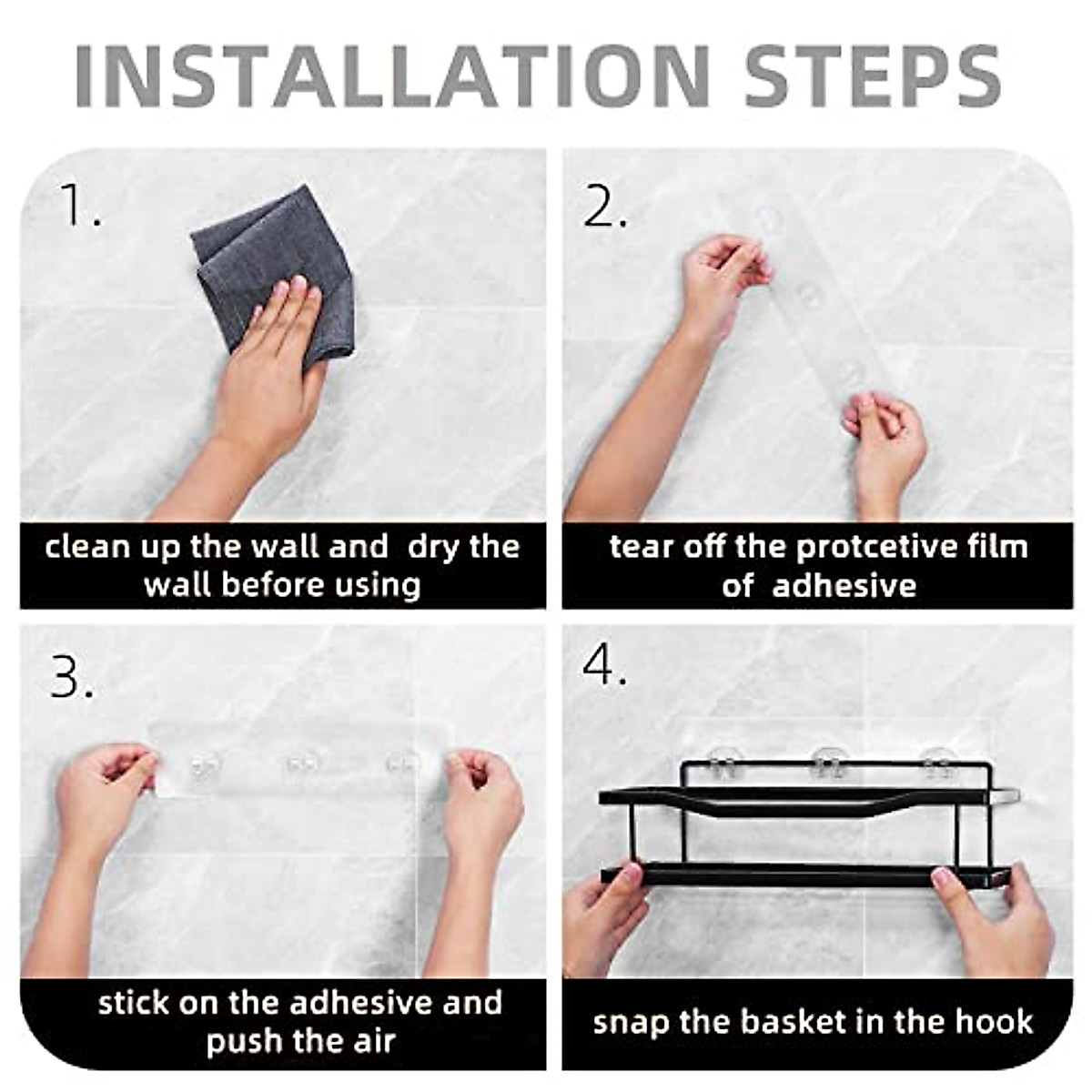 INSTALLATION STEPS

1.

clean up the wall and dry the wall before using

2.

tear off the protcetive film of adhesive

3.

stick on the adhesive and push the air

4.

snap the basket in the hook