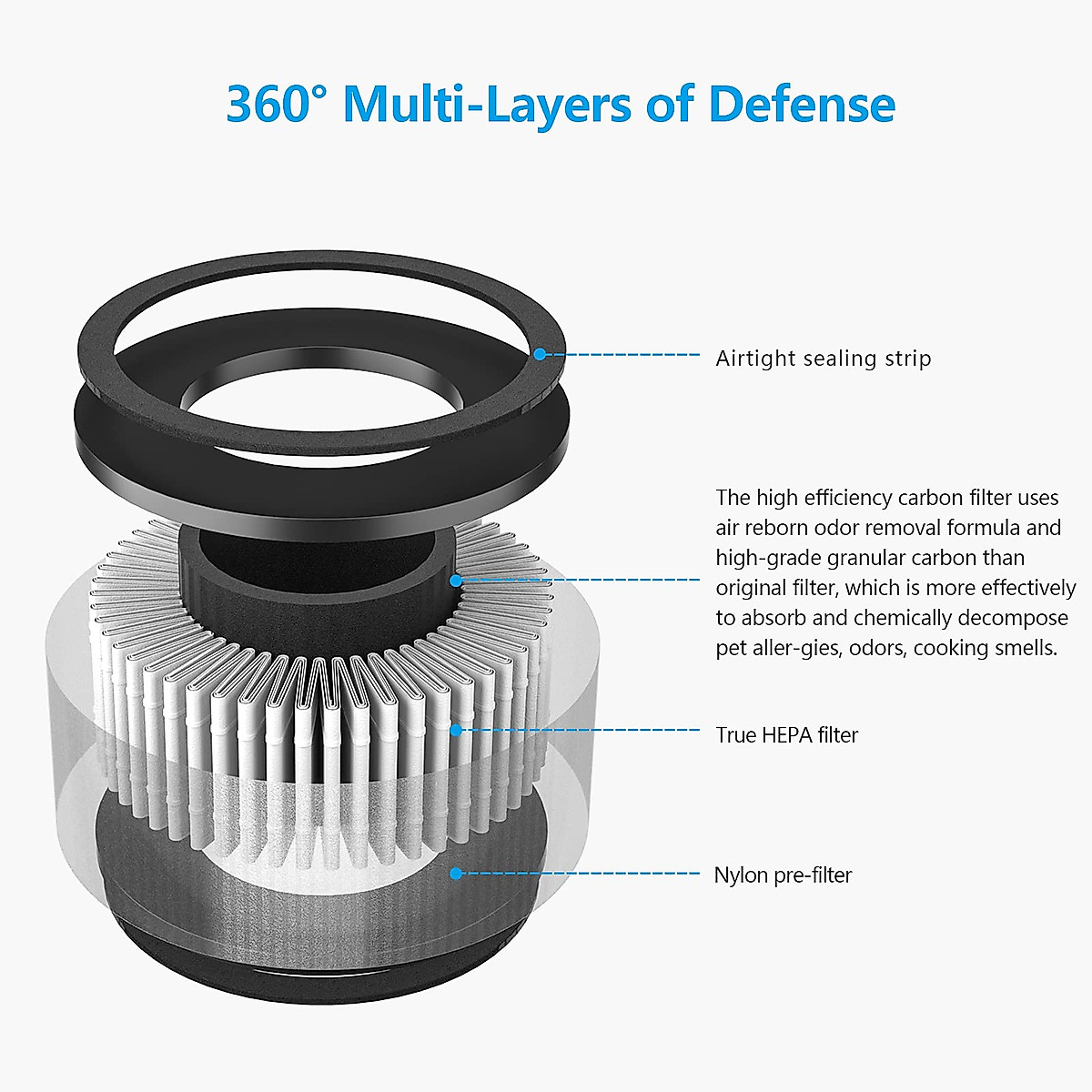 360° Multi-Layers of Defense

Airtight sealing strip

The high efficiency carbon filter uses air reborn odor removal formula and high-grade granular carbon than original filter, which is more effectively to absorb and chemically decompose pet aller-gies, odors, cooking smells.

True HEPA filter

Nylon pre-filter