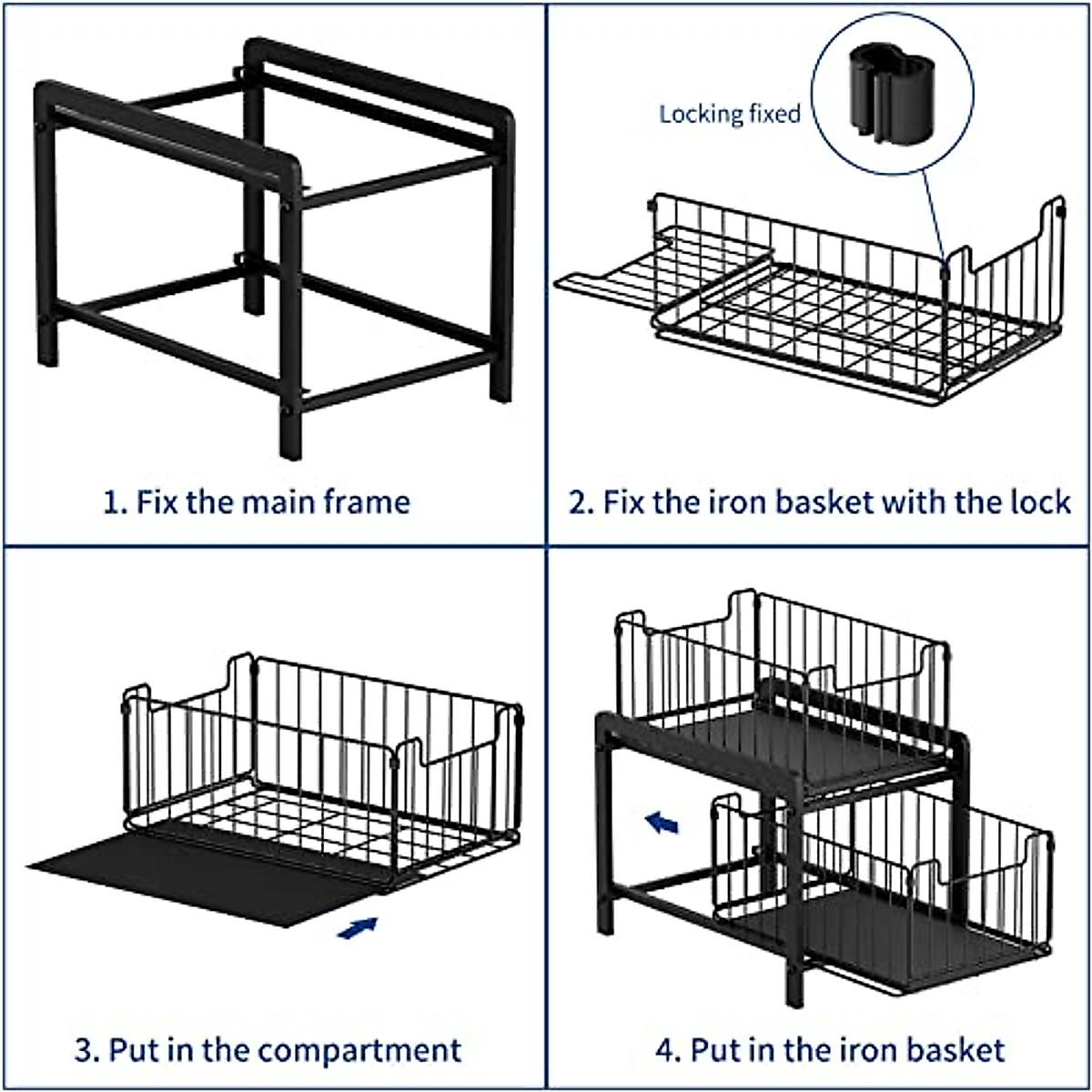 1. Fix the main frame

Locking fixed

2. Fix the iron basket with the lock

3. Put in the compartment

4. Put in the iron basket