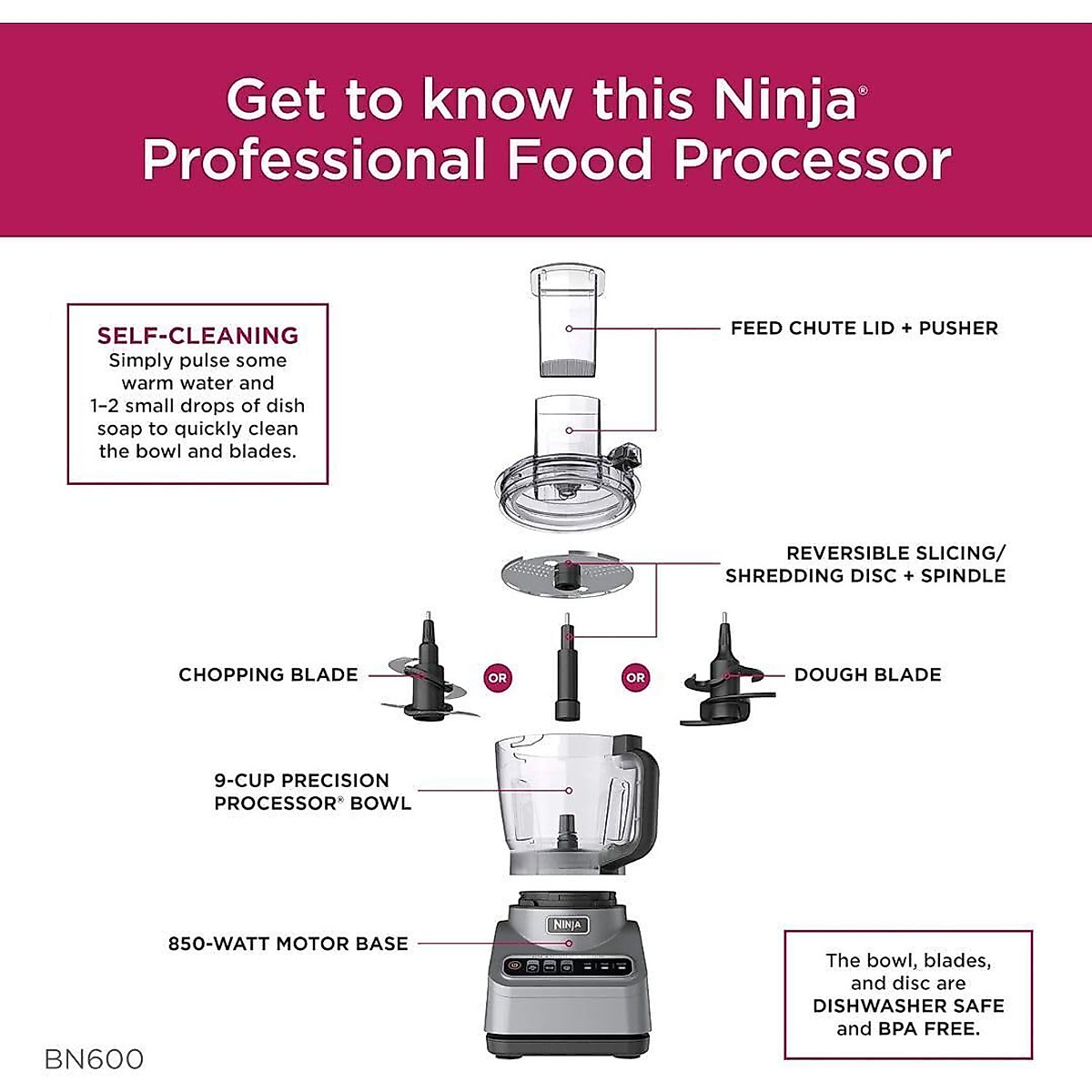 Get to know this Ninja®
Professional Food Processor

SELF-CLEANING
Simply pulse some warm water and 1–2 small drops of dish soap to quickly clean the bowl and blades.

FEED CHUTE LID + PUSHER

REVERSIBLE SLICING/
SHREDDING DISC + SPINDLE

CHOPPING BLADE

OR

OR

DOUGH BLADE

9-CUP PRECISION PROCESSOR® BOWL

850-WATT MOTOR BASE

NINJA

The bowl, blades, and disc are DISHWASHER SAFE and BPA FREE.

BN600