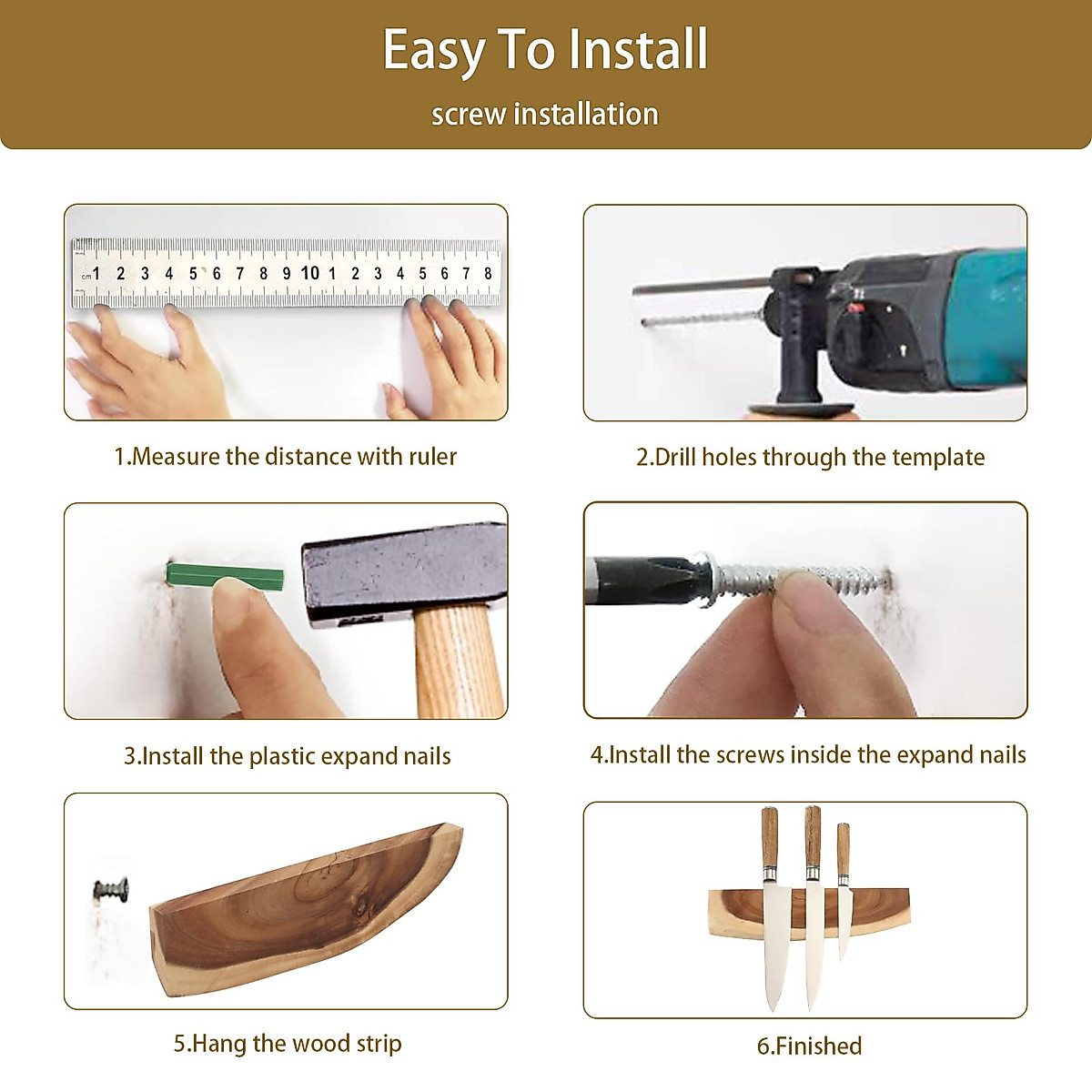 Easy To Install
screw installation

cm 1 2 3 4 5 6 7 8 9 10 1 2 3 4 5 6 7 8

1.Measure the distance with ruler

2.Drill holes through the template

3.Install the plastic expand nails

4.Install the screws inside the expand nails

5.Hang the wood strip

6.Finished