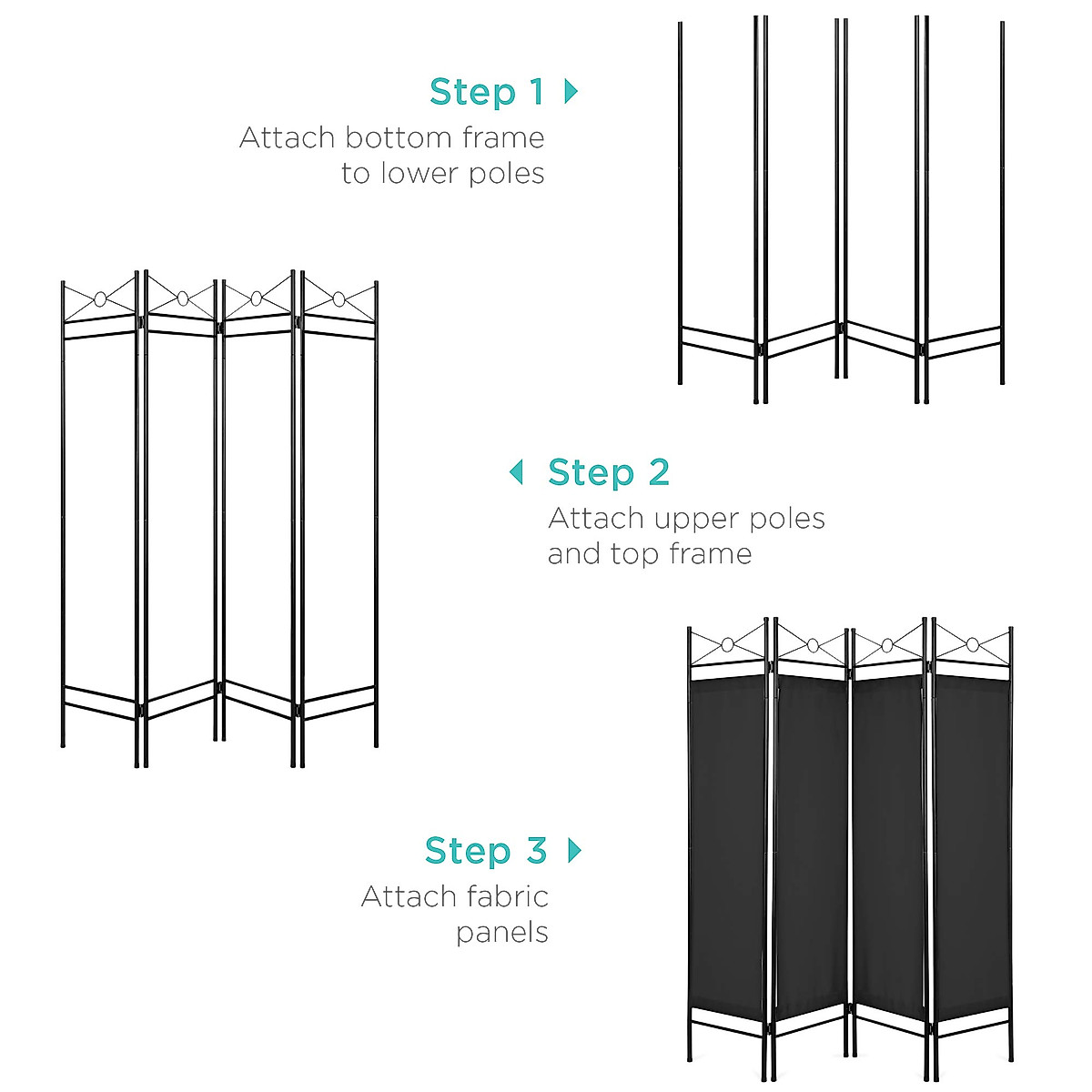 Step 1

Attach bottom frame to lower poles

Step 2

Attach upper poles and top frame

Step 3

Attach fabric panels