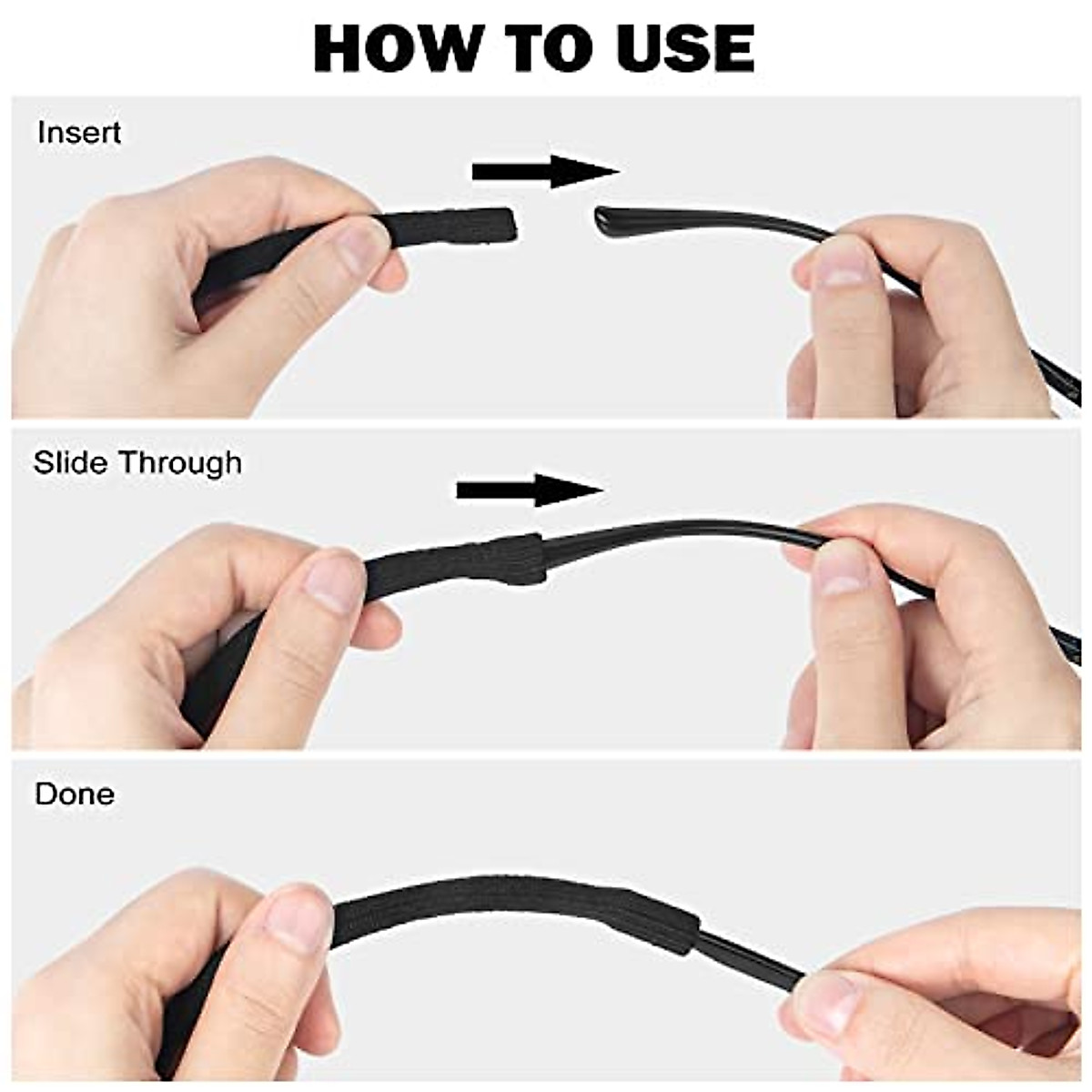 HOW TO USE

Insert

Slide Through

Done