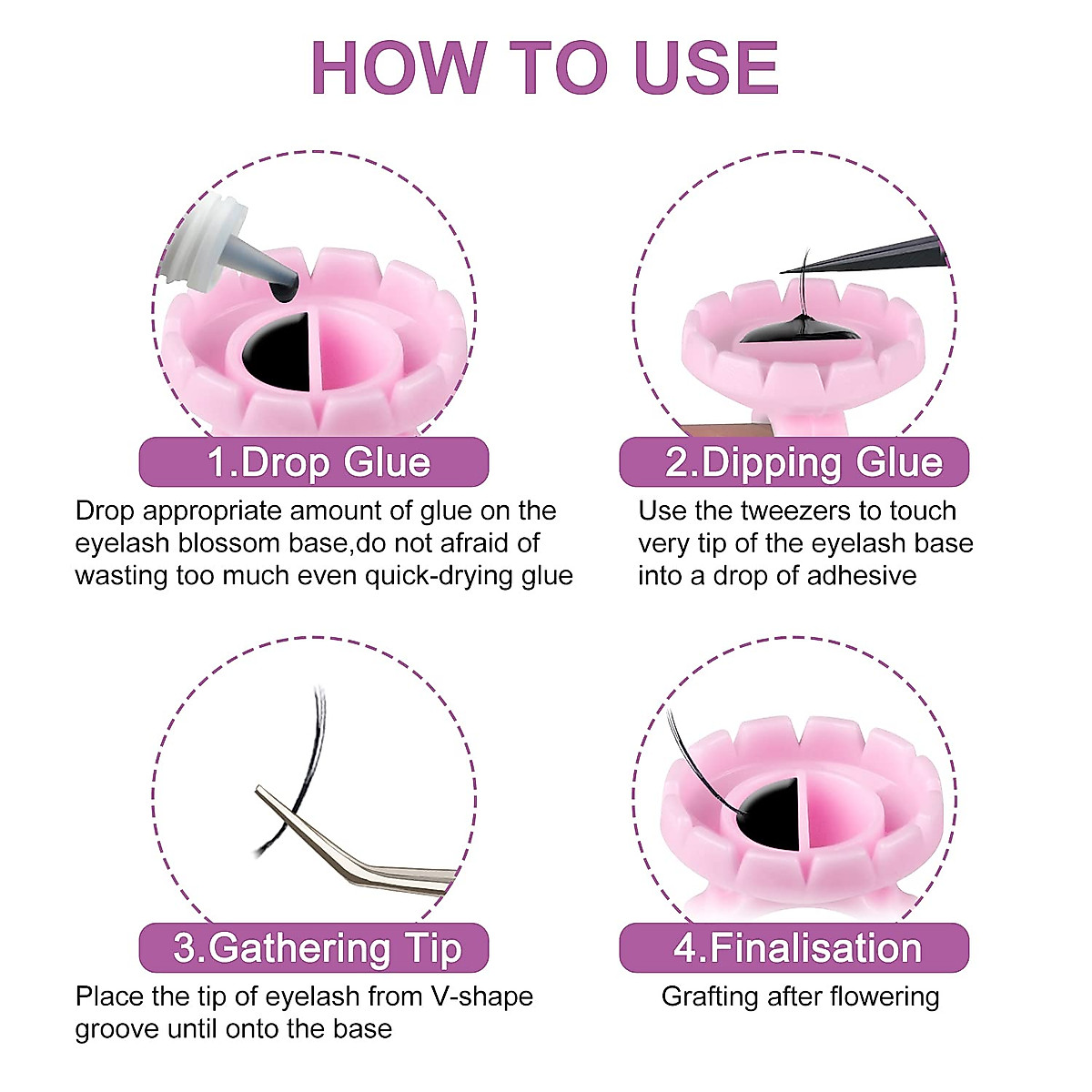 HOW TO USE

1.Drop Glue
Drop appropriate amount of glue on the eyelash blossom base,do not afraid of wasting too much even quick-drying glue

2.Dipping Glue
Use the tweezers to touch very tip of the eyelash base into a drop of adhesive

3.Gathering Tip
Place the tip of eyelash from V-shape groove until onto the base

4.Finalisation
Grafting after flowering