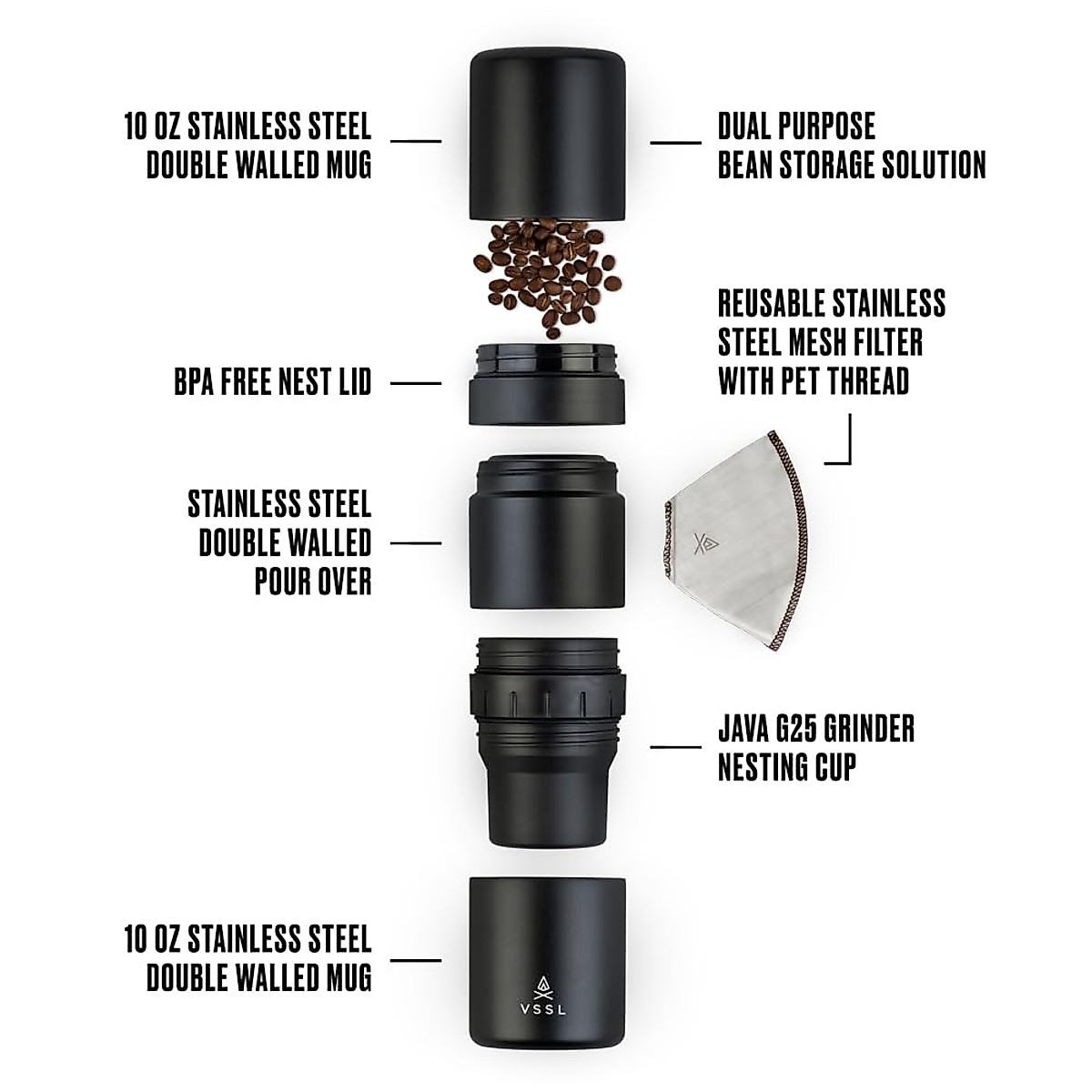 10 OZ STAINLESS STEEL DOUBLE WALLED MUG

DUAL PURPOSE BEAN STORAGE SOLUTION

REUSABLE STAINLESS STEEL MESH FILTER WITH PET THREAD

BPA FREE NEST LID

STAINLESS STEEL DOUBLE WALLED POUR OVER

JAVA G25 GRINDER NESTING CUP

10 OZ STAINLESS STEEL DOUBLE WALLED MUG

VSSL