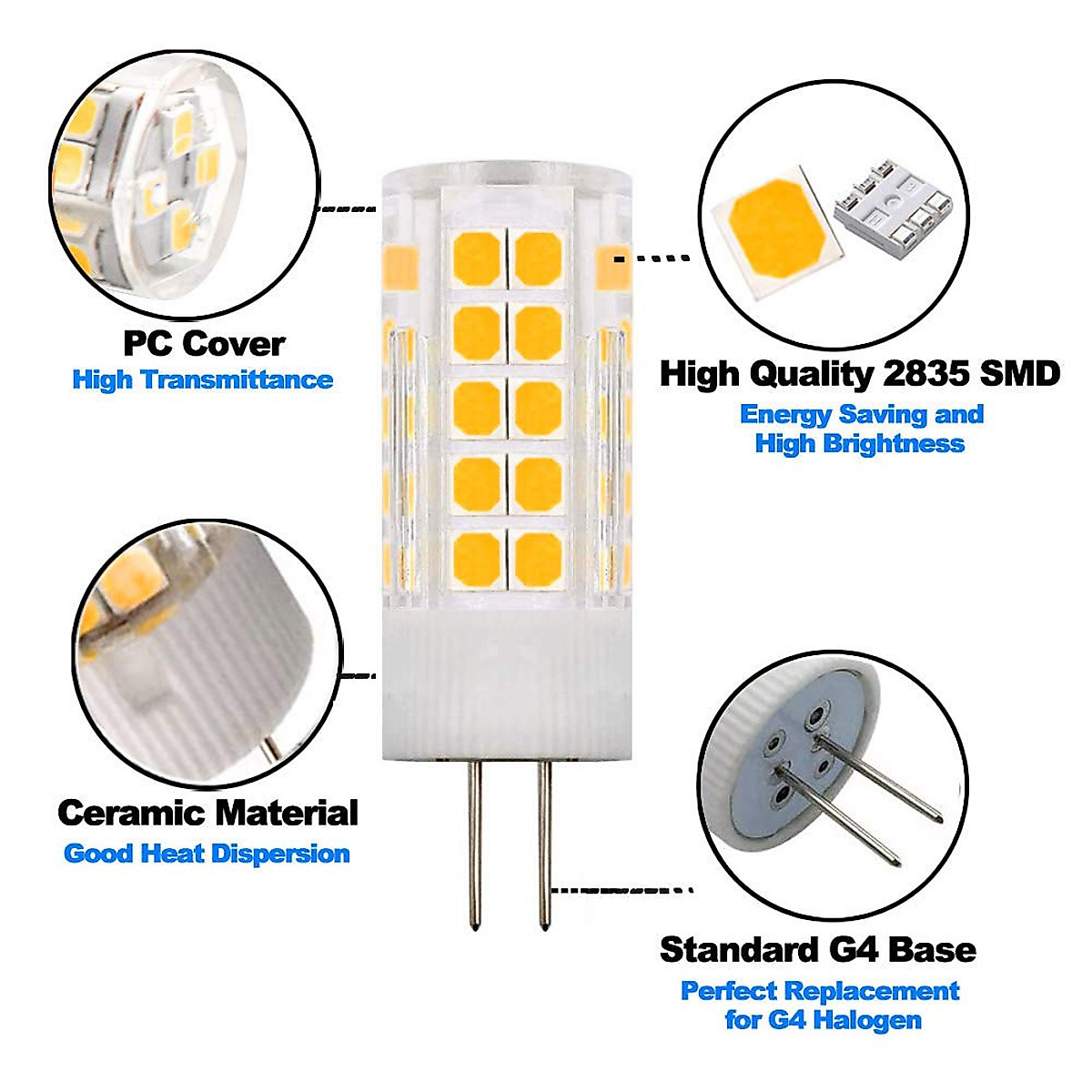 PC Cover
High Transmittance

High Quality 2835 SMD
Energy Saving and High Brightness

Ceramic Material
Good Heat Dispersion

Standard G4 Base
Perfect Replacement for G4 Halogen