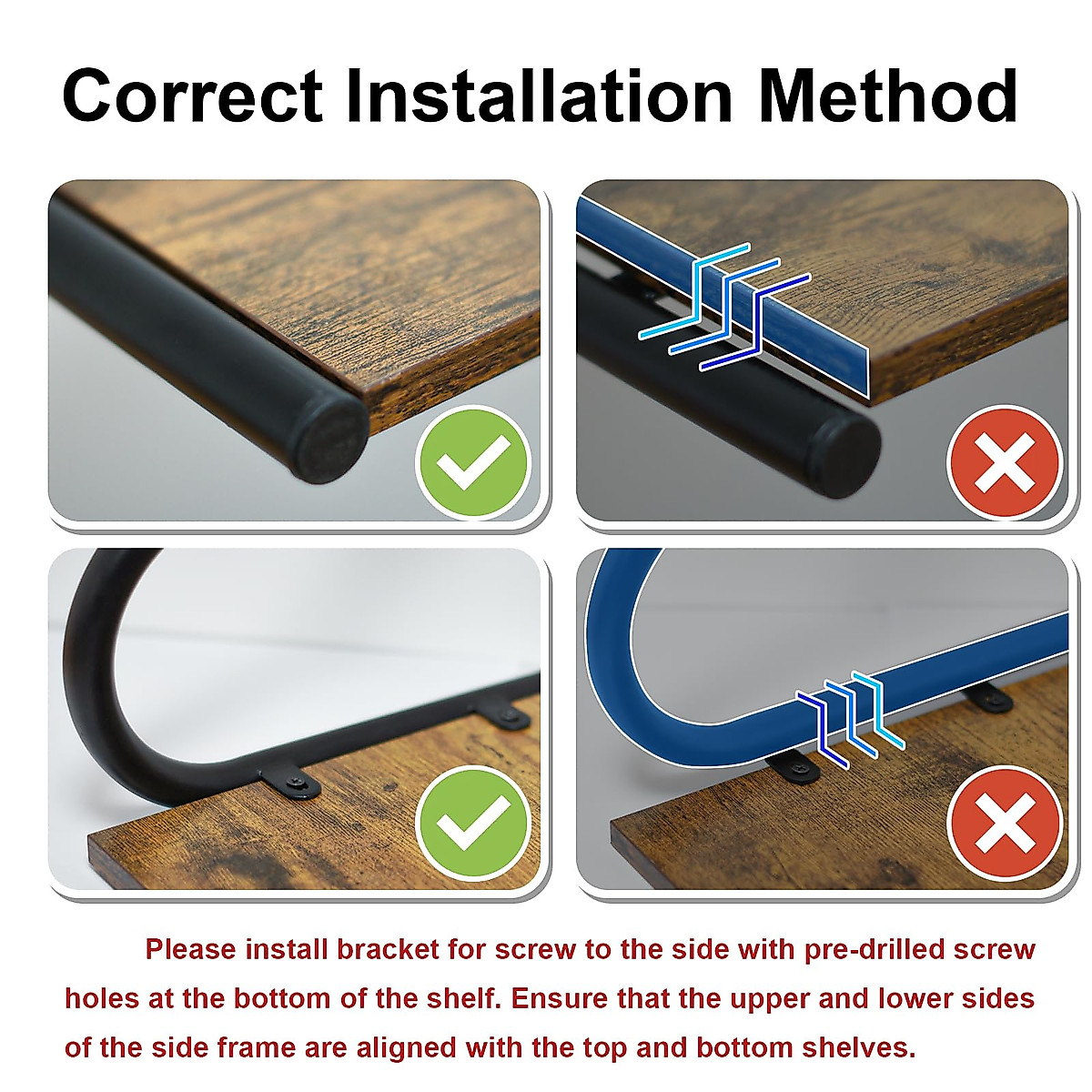 Correct Installation Method

Please install bracket for screw to the side with pre-drilled screw holes at the bottom of the shelf. Ensure that the upper and lower sides of the side frame are aligned with the top and bottom shelves.