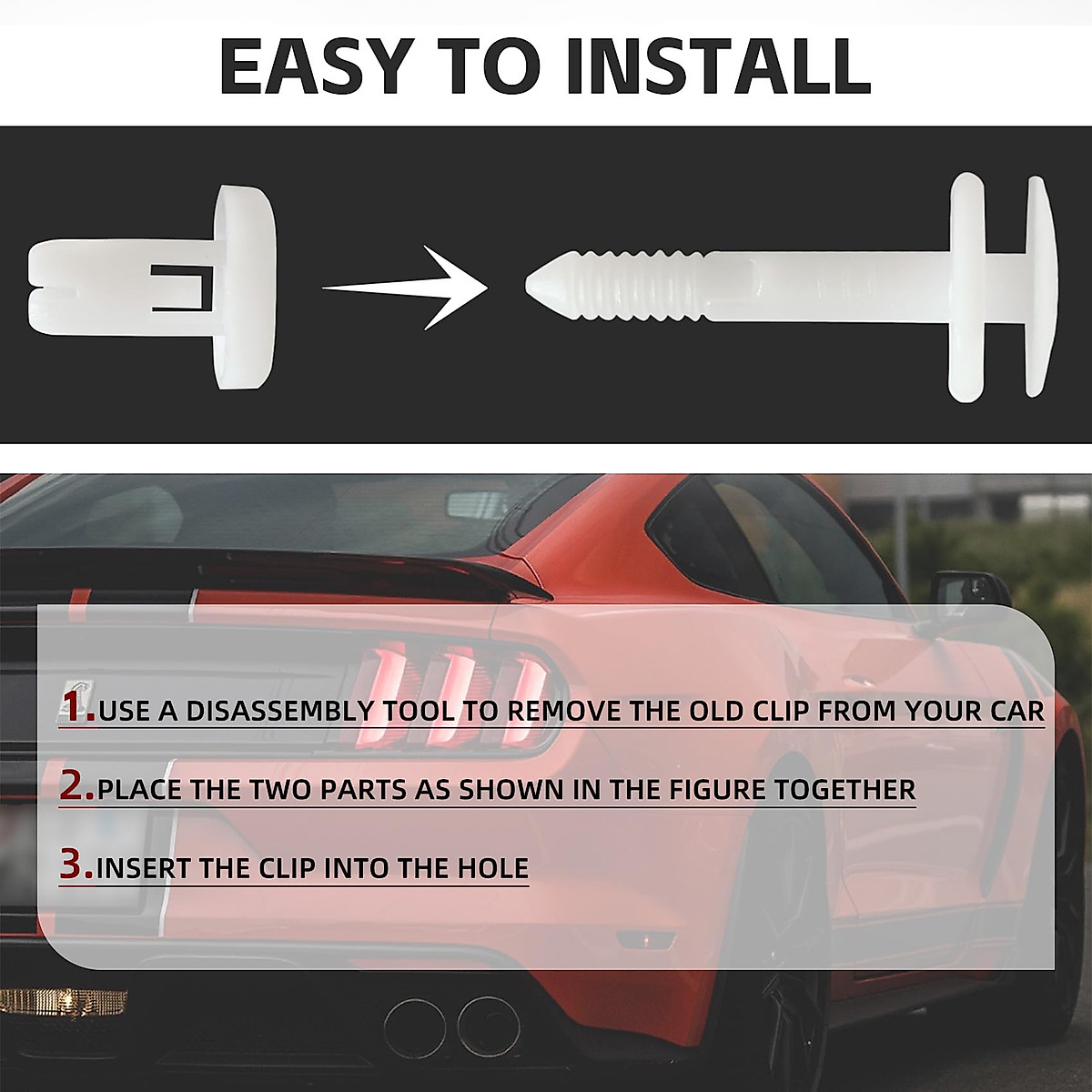 EASY TO INSTALL

1.USE A DISASSEMBLY TOOL TO REMOVE THE OLD CLIP FROM YOUR CAR

2.PLACE THE TWO PARTS AS SHOWN IN THE FIGURE TOGETHER

3.INSERT THE CLIP INTO THE HOLE