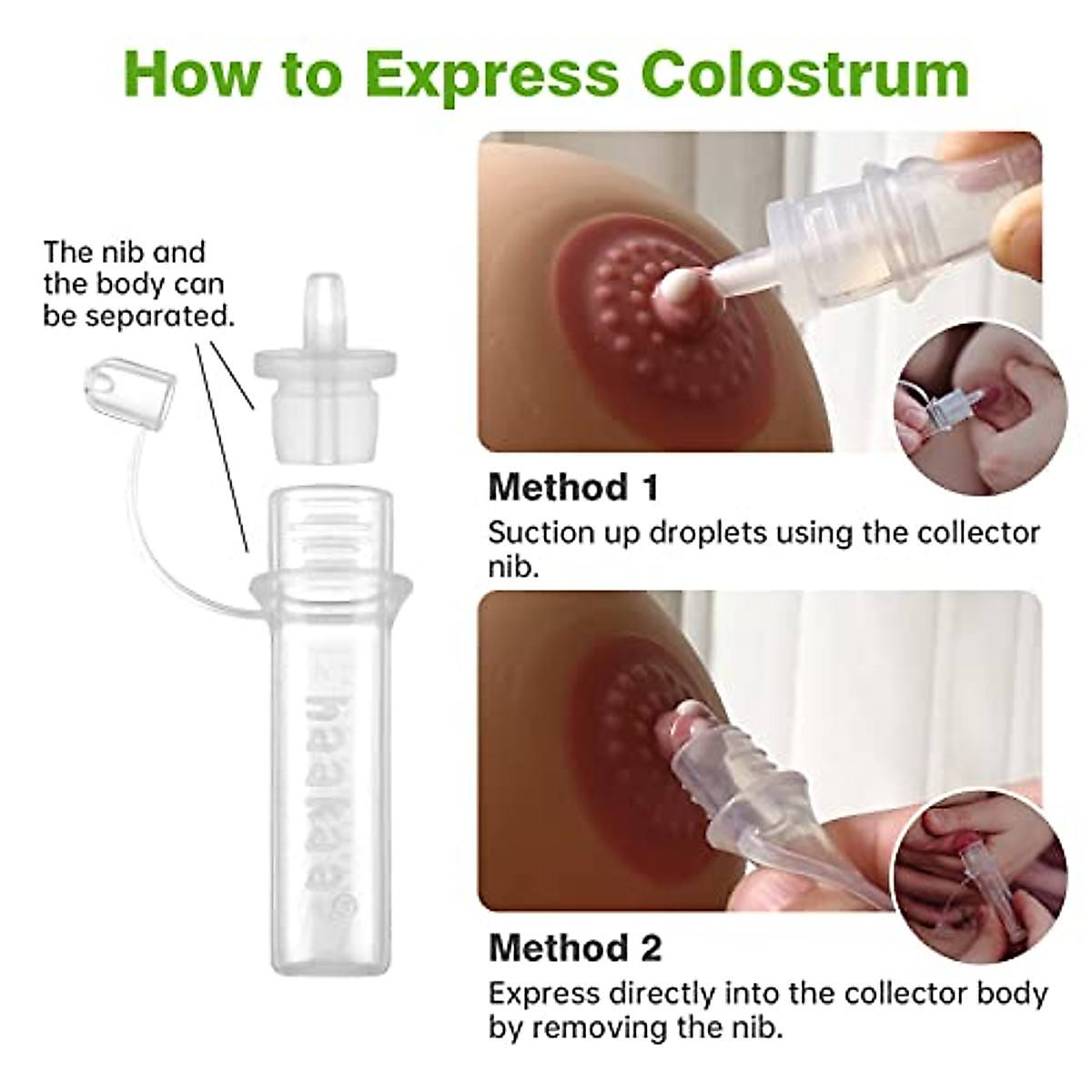 How to Express Colostrum

The nib and the body can be separated.

haakaa®

Method 1
Suction up droplets using the collector nib.

Method 2
Express directly into the collector body by removing the nib.