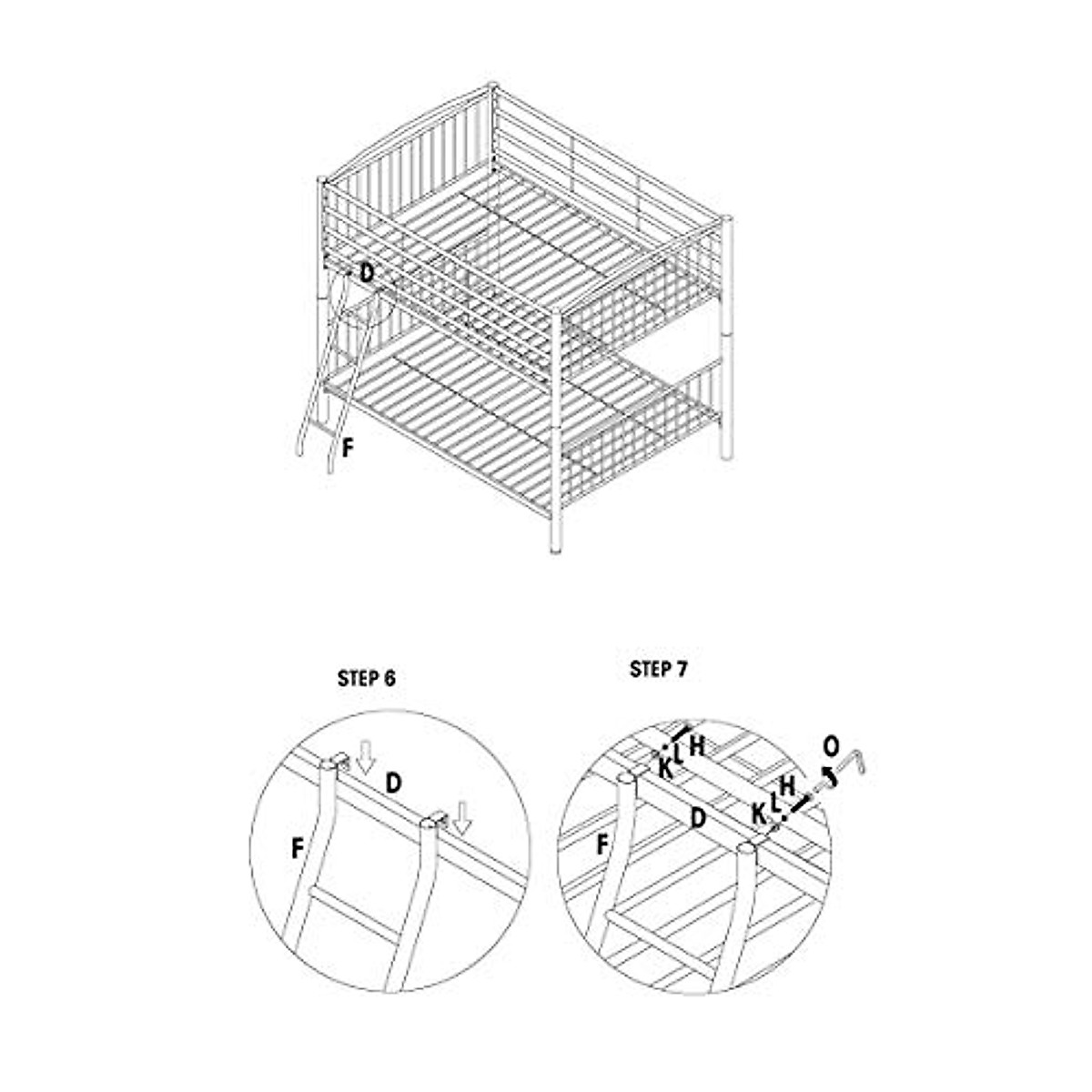 D
F

STEP 6
D
F

STEP 7
K L H
O
K L H
D
F