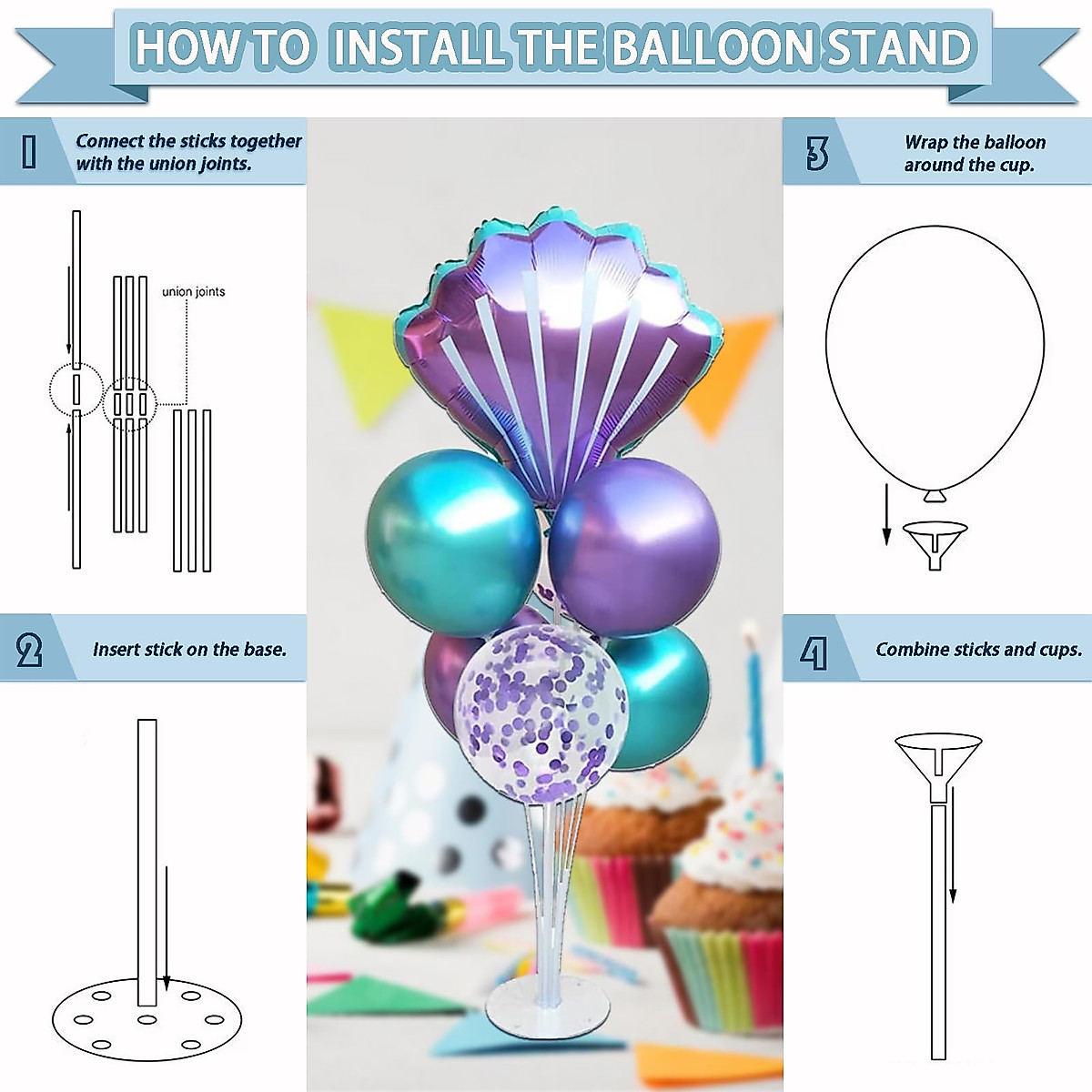 HOW TO INSTALL THE BALLOON STAND

1 Connect the sticks together with the union joints.

union joints

2 Insert stick on the base.

3 Wrap the balloon around the cup.

4 Combine sticks and cups.